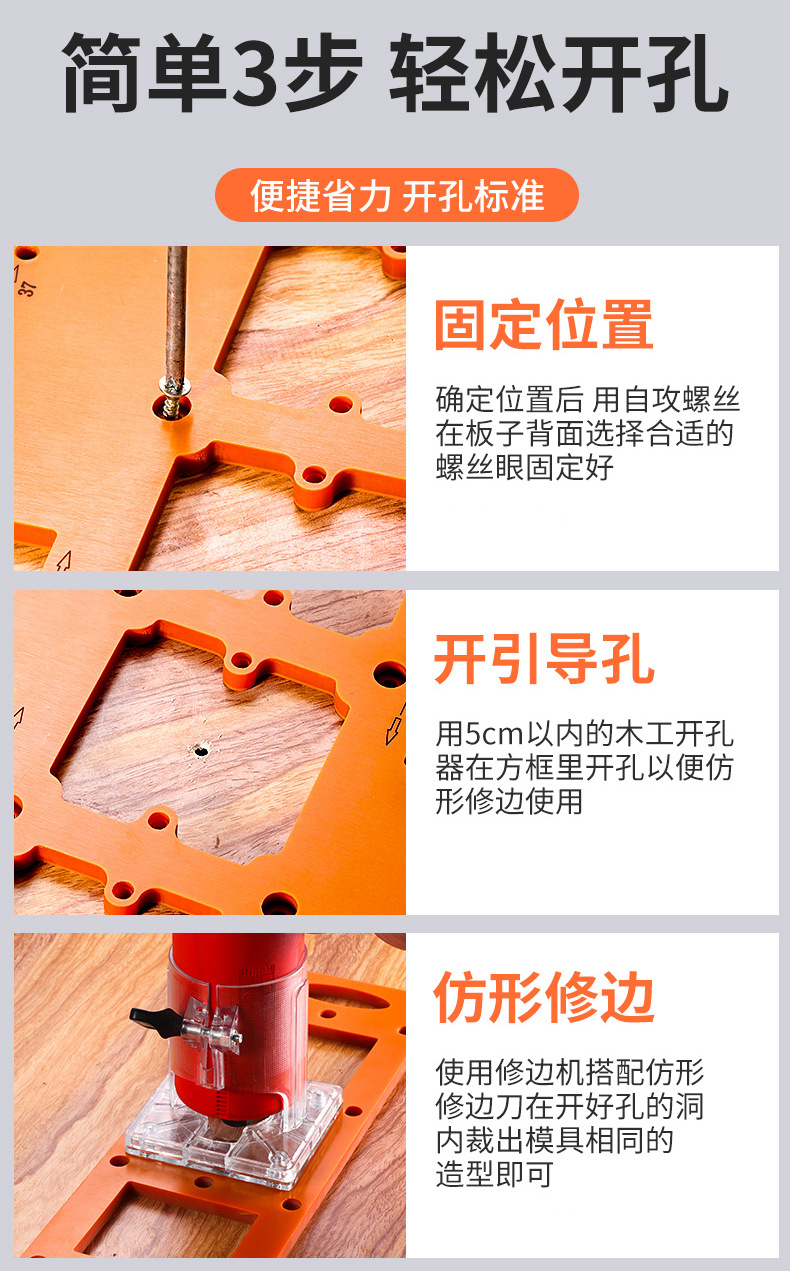 简单3步 轻松开孔

便捷省力 开孔标准

37

固定位置

确定位置后 用自攻螺丝在板子背面选择合适的螺丝眼固定好

开引导孔

用5cm以内的木工开孔器在方框里开孔以便仿形修边使用

仿形修边

使用修边机搭配仿形修边刀在开好孔的洞内裁出模具相同的造型即可