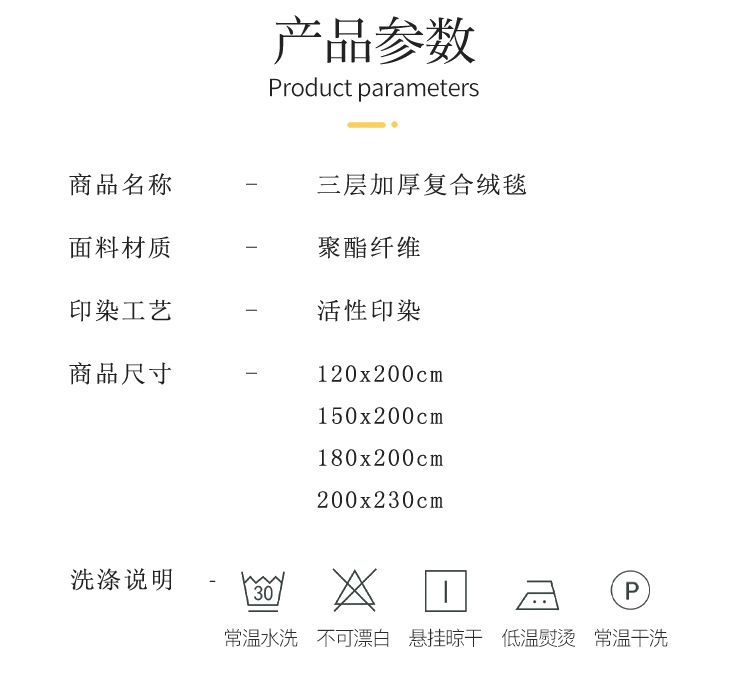 产品参数
Product parameters

商品名称 - 三层加厚复合绒毯

面料材质 - 聚酯纤维

印染工艺 - 活性印染

商品尺寸 - 120x200cm
150x200cm
180x200cm
200x230cm

洗涤说明 -

30

P

常温水洗 不可漂白 悬挂晾干 低温熨烫 常温干洗