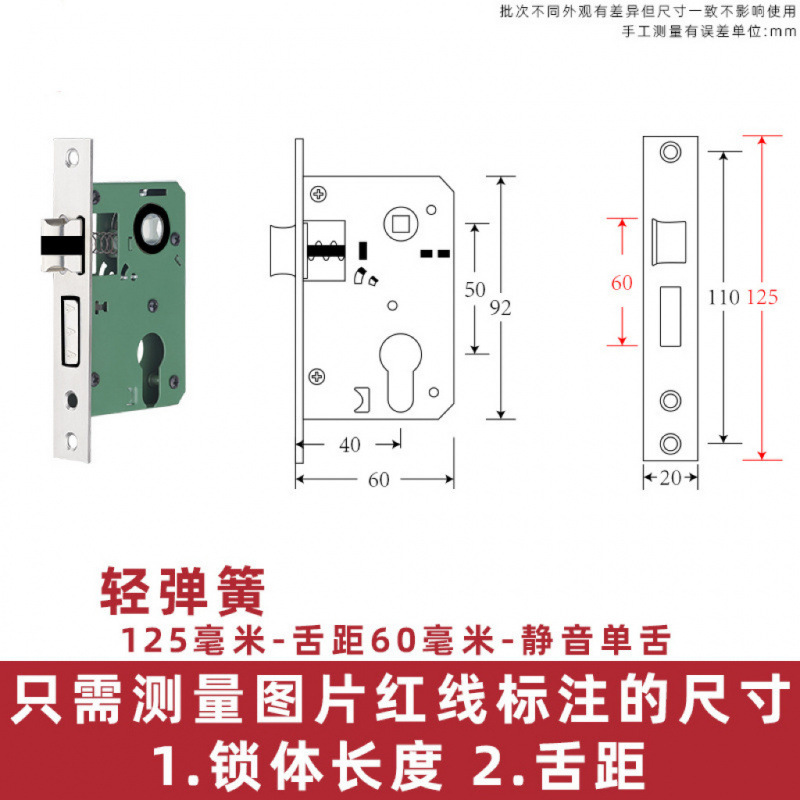 批次不同外观有差异但尺寸一致不影响使用
手工测量有误差单位:mm

50
92
40
60

60
110
125
20

轻弹簧
125毫米-舌距60毫米-静音单舌

只需测量图片红线标注的尺寸
1.锁体长度 2.舌距