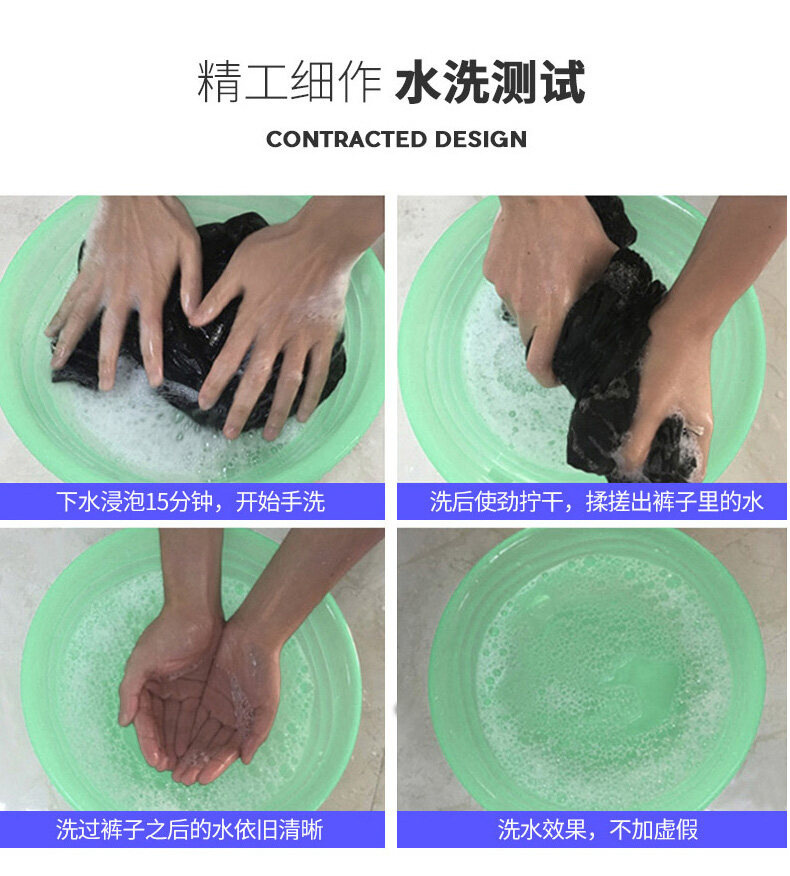 精工细作 水洗测试

CONTRACTED DESIGN

下水浸泡15分钟，开始手洗

洗后使劲拧干，揉搓出裤子里的水

洗过裤子之后的水依旧清晰

洗水效果，不加虚假