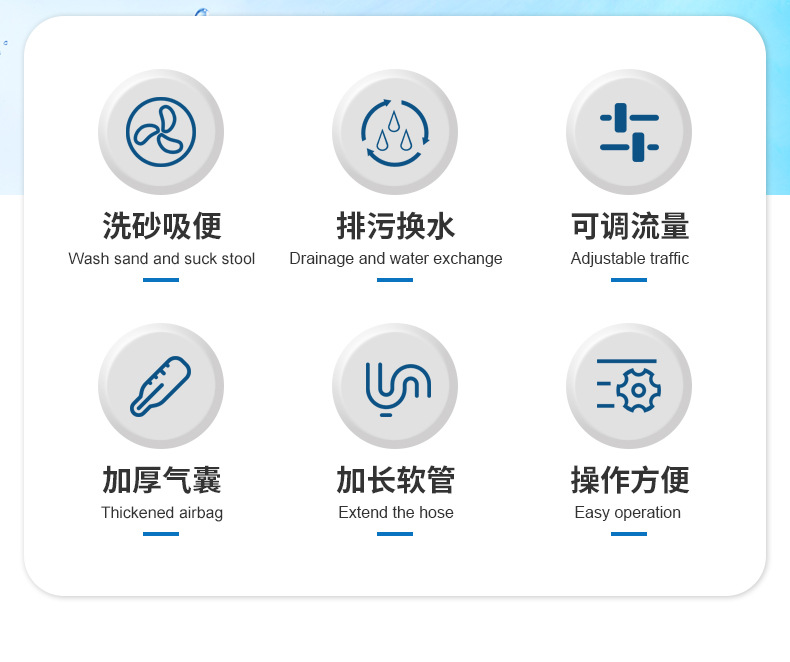 洗砂吸便
Wash sand and suck stool

排污换水
Drainage and water exchange

可调流量
Adjustable traffic

加厚气囊
Thickened airbag

加长软管
Extend the hose

操作方便
Easy operation