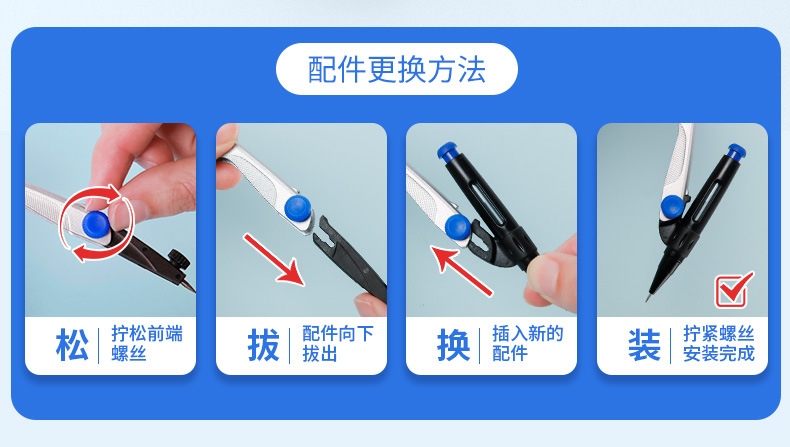 配件更换方法

松 拧松前端螺丝

拔 配件向下拔出

换 插入新的配件

装 拧紧螺丝安装完成