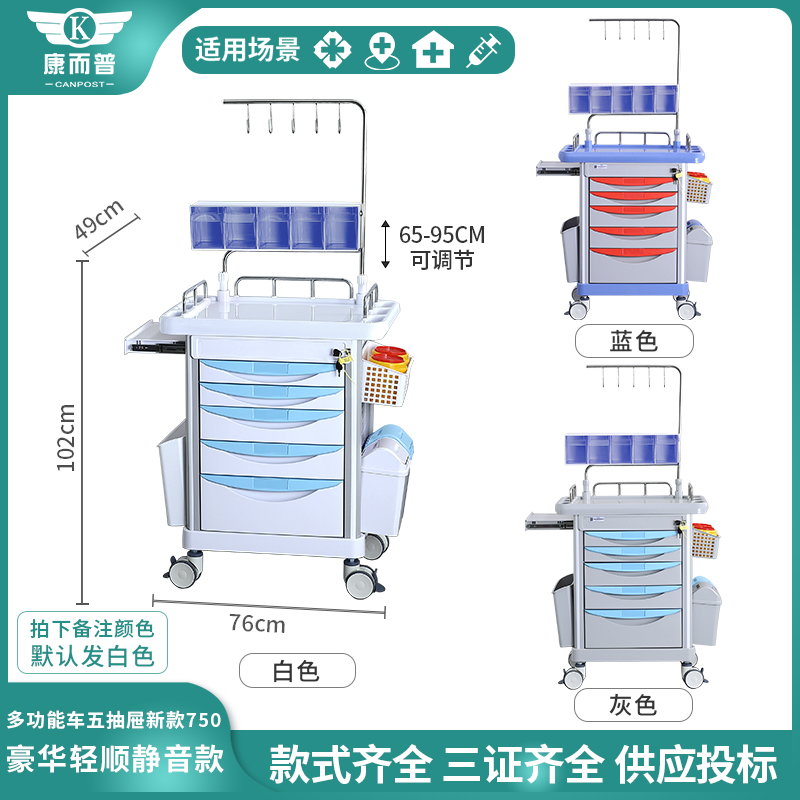 K
康而普
CANPOST

适用场景

49cm

65-95CM
可调节

102cm

76cm

拍下备注颜色
默认发白色

白色

蓝色

灰色

多功能车五抽屉新款750
豪华轻顺静音款

款式齐全 三证齐全 供应投标