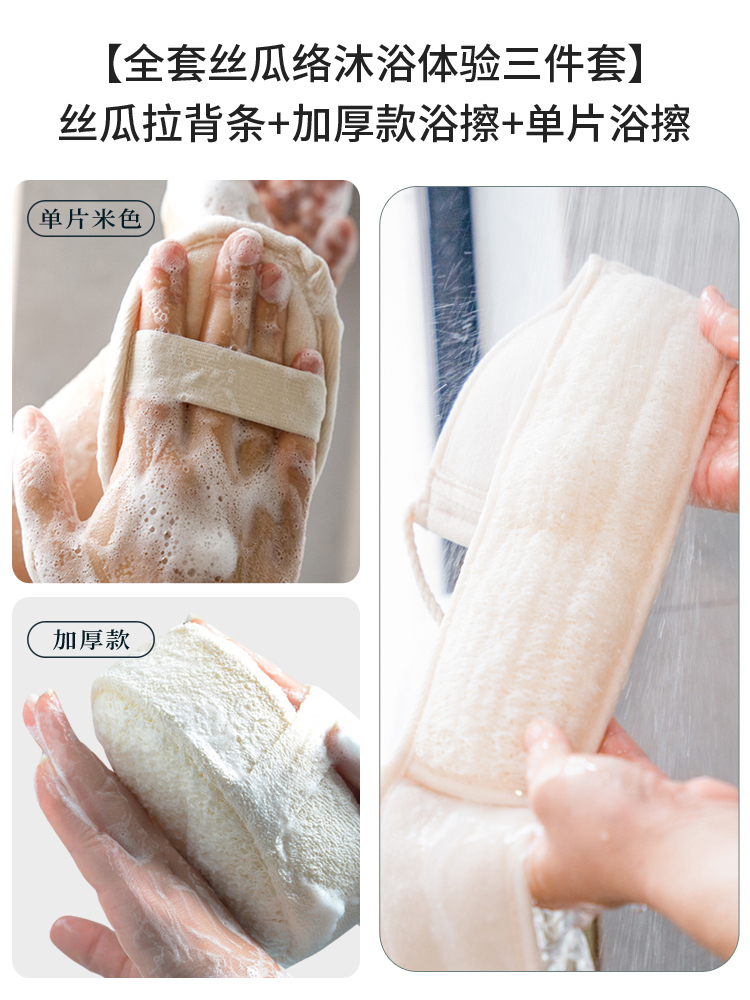 【全套丝瓜络沐浴体验三件套】
丝瓜拉背条+加厚款浴擦+单片浴擦

单片米色

加厚款