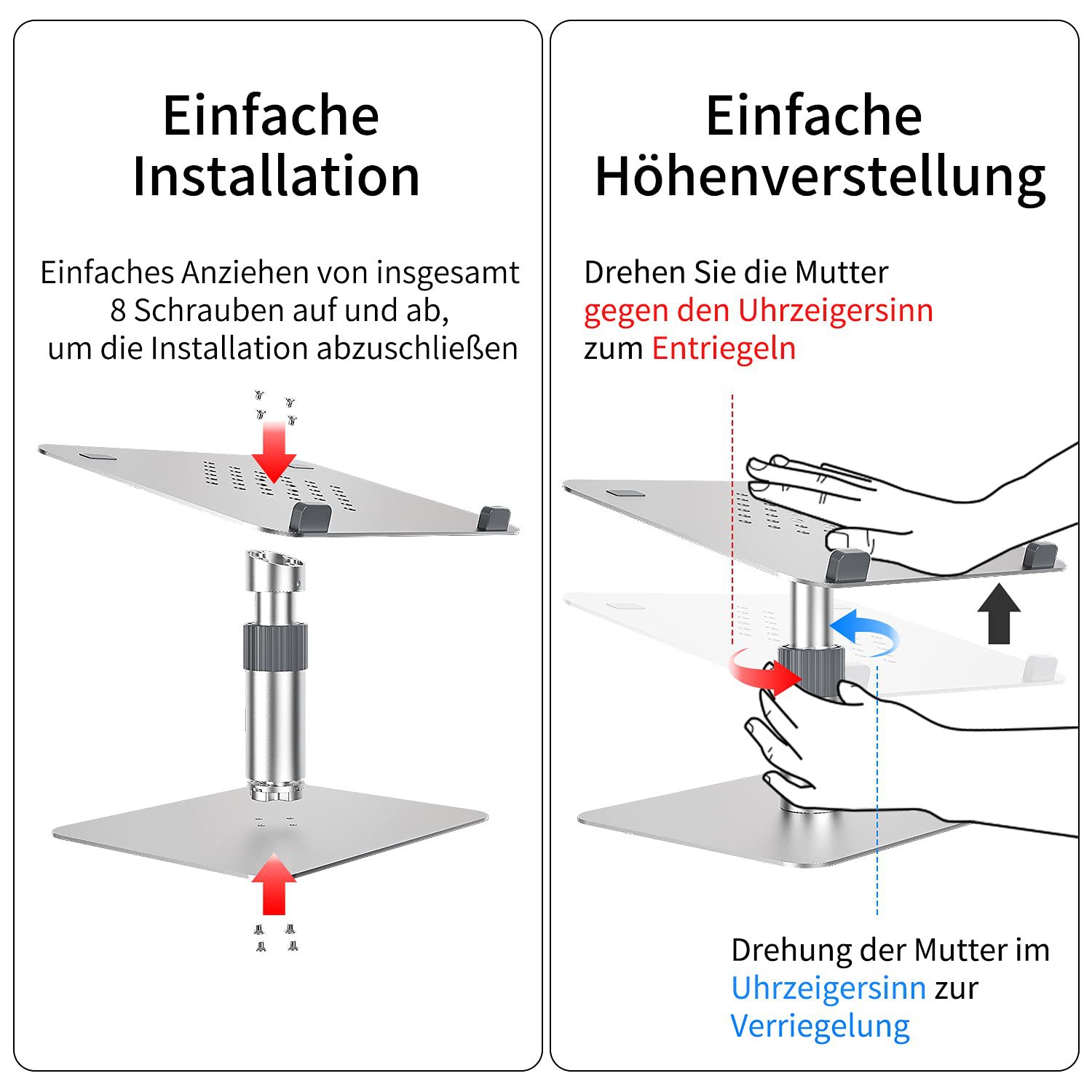 Einfache Installation

Einfaches Anziehen von insgesamt 8 Schrauben auf und ab, um die Installation abzuschließen

Einfache Höhenverstellung

Drehen Sie die Mutter gegen den Uhrzeigersinn zum Entriegeln

Drehung der Mutter im Uhrzeigersinn zur Verriegelung