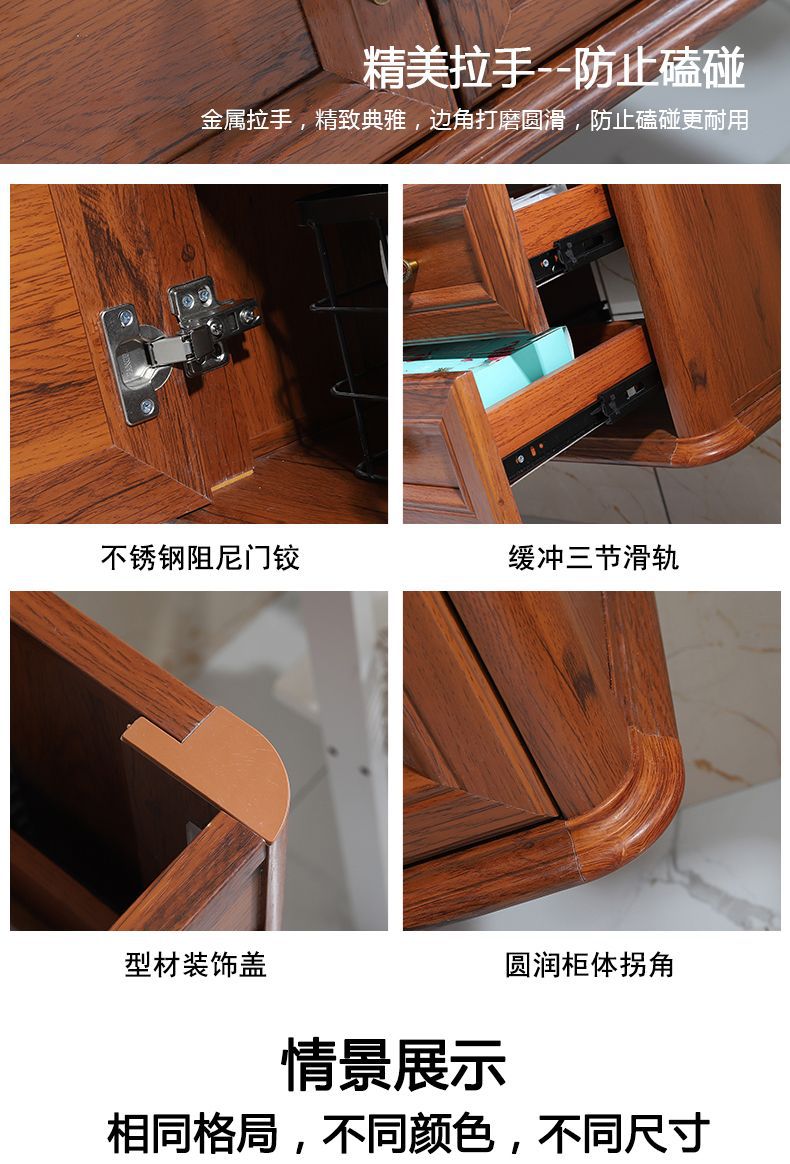 精美拉手--防止磕碰

金属拉手，精致典雅，边角打磨圆滑，防止磕碰更耐用

不锈钢阻尼门铰

缓冲三节滑轨

型材装饰盖

圆润柜体拐角

情景展示

相同格局，不同颜色，不同尺寸