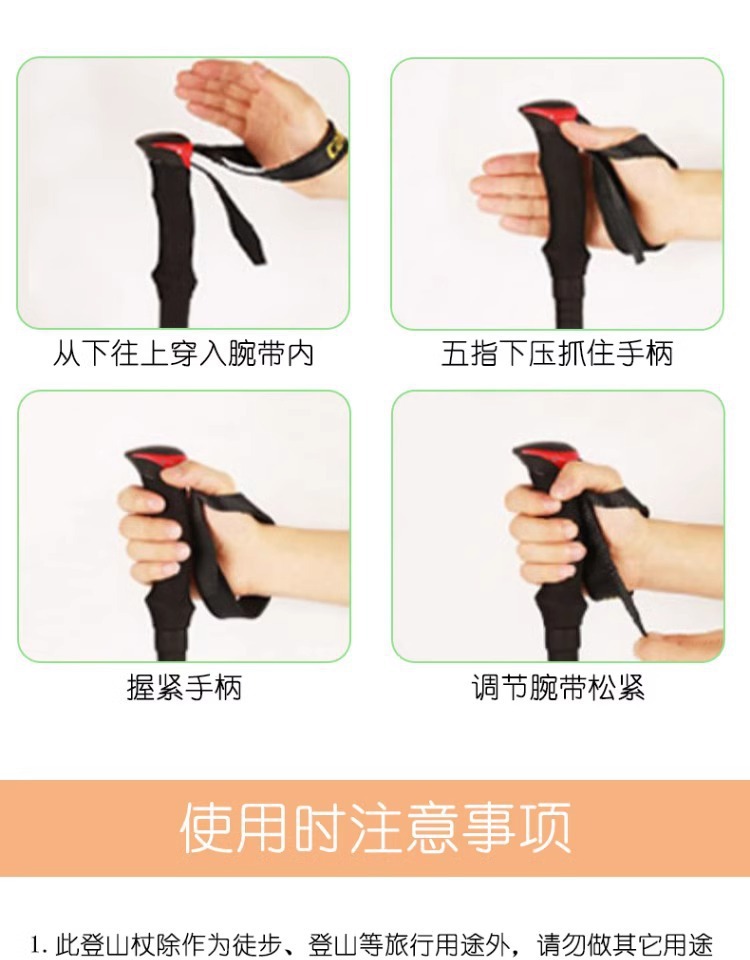 从下往上穿入腕带内

五指下压抓住手柄

握紧手柄

调节腕带松紧

使用时注意事项

1. 此登山杖除作为徒步、登山等旅行用途外，请勿做其它用途