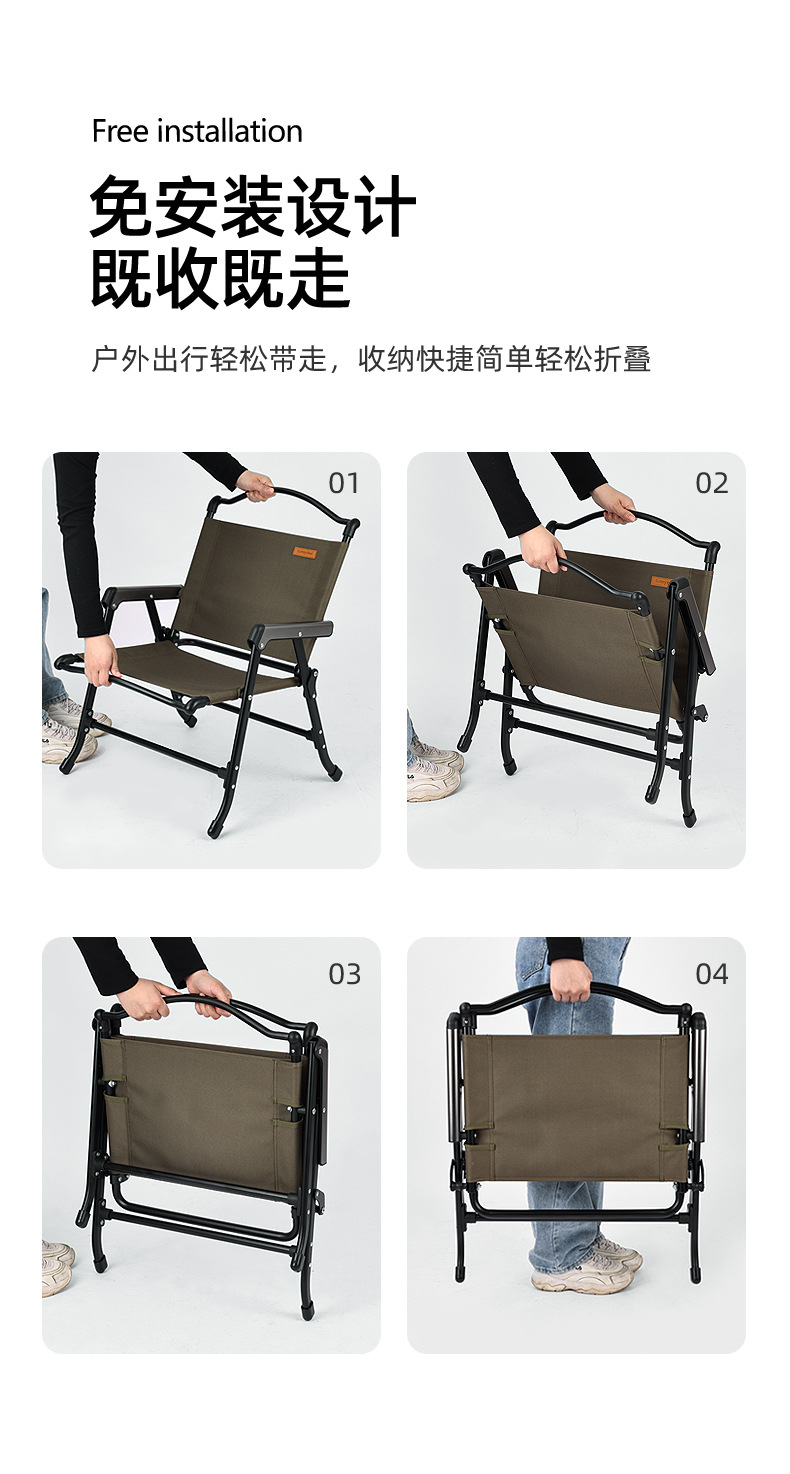 Free installation

免安装设计
既收既走

户外出行轻松带走，收纳快捷简单轻松折叠

01

02

03

04