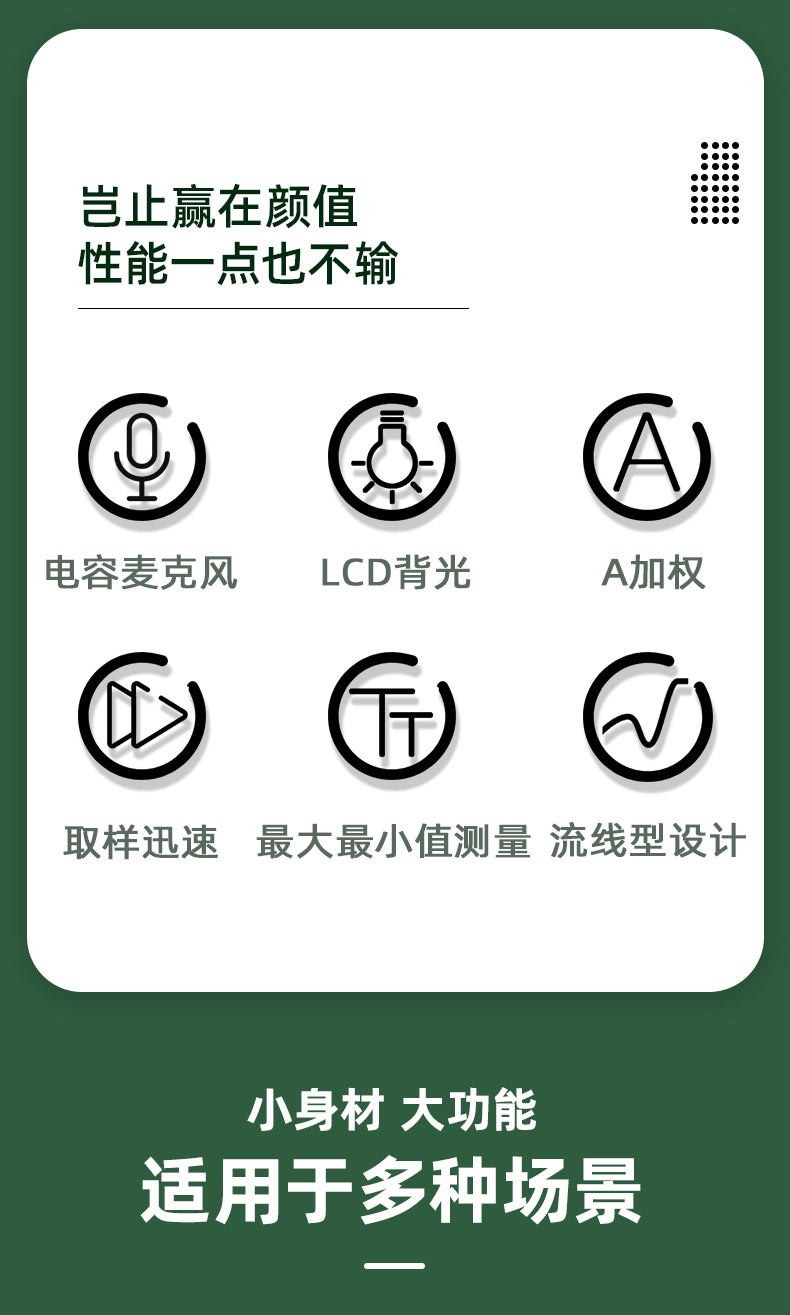 岂止赢在颜值
性能一点也不输

电容麦克风

LCD背光

A加权

取样迅速

最大最小值测量

流线型设计

小身材 大功能
适用于多种场景