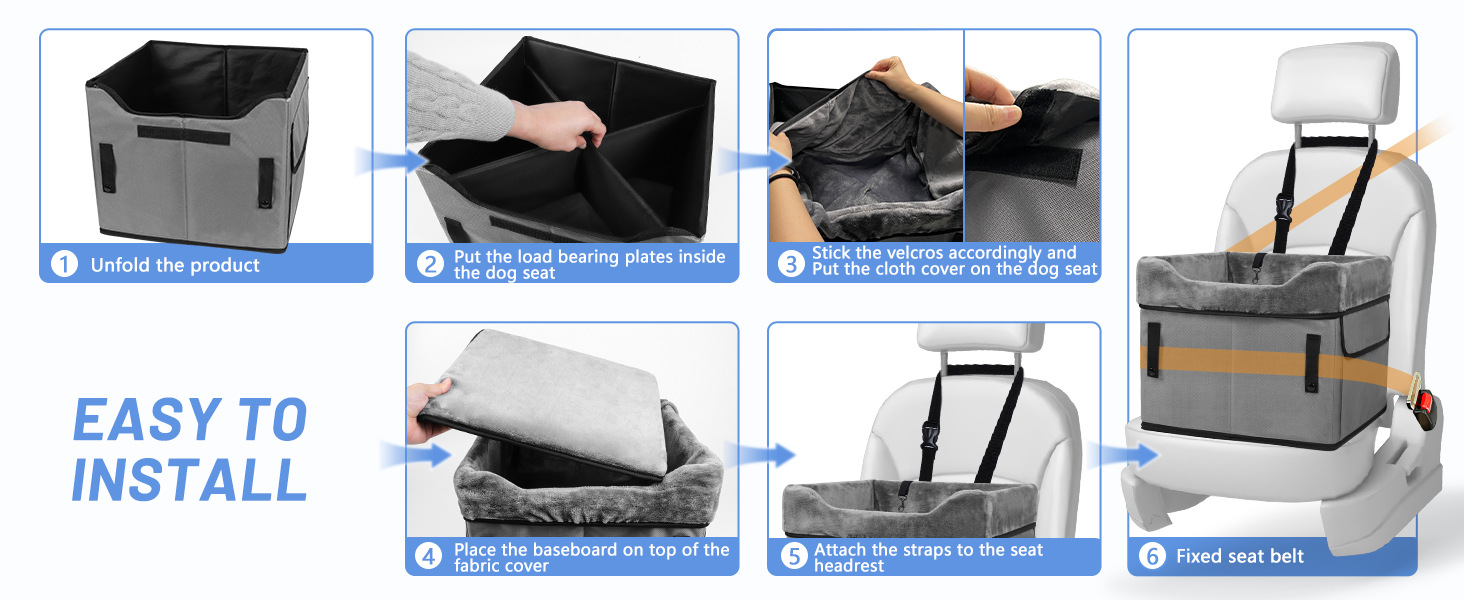 1 Unfold the product

2 Put the load bearing plates inside the dog seat

3 Stick the velcros accordingly and Put the cloth cover on the dog seat

EASY TO INSTALL

4 Place the baseboard on top of the fabric cover

5 Attach the straps to the seat headrest

6 Fixed seat belt