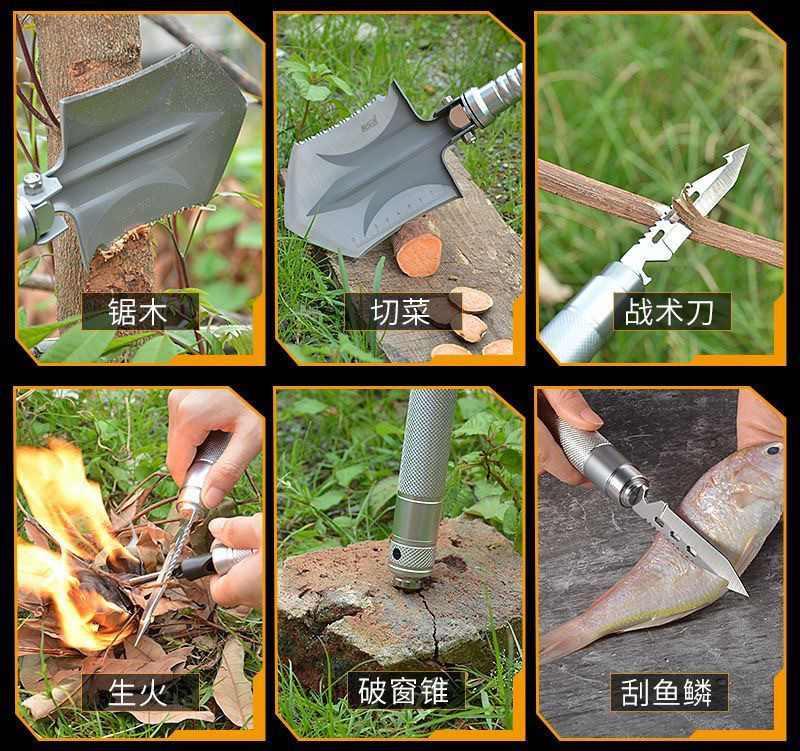 锯木

切菜

战术刀

生火

破窗锥

刮鱼鳞