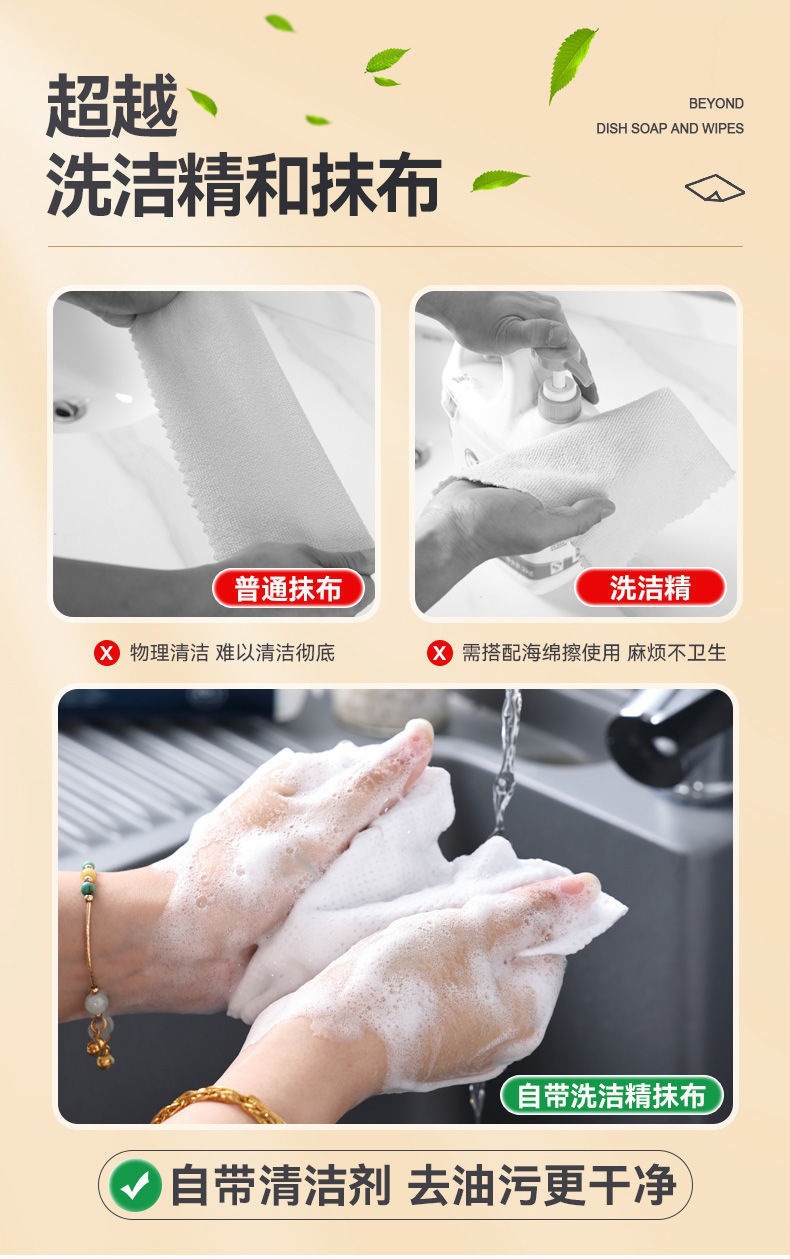 超越
洗洁精和抹布

BEYOND
DISH SOAP AND WIPES

普通抹布

洗洁精

物理清洁 难以清洁彻底

需搭配海绵擦使用 麻烦不卫生

自带洗洁精抹布

自带清洁剂 去油污更干净