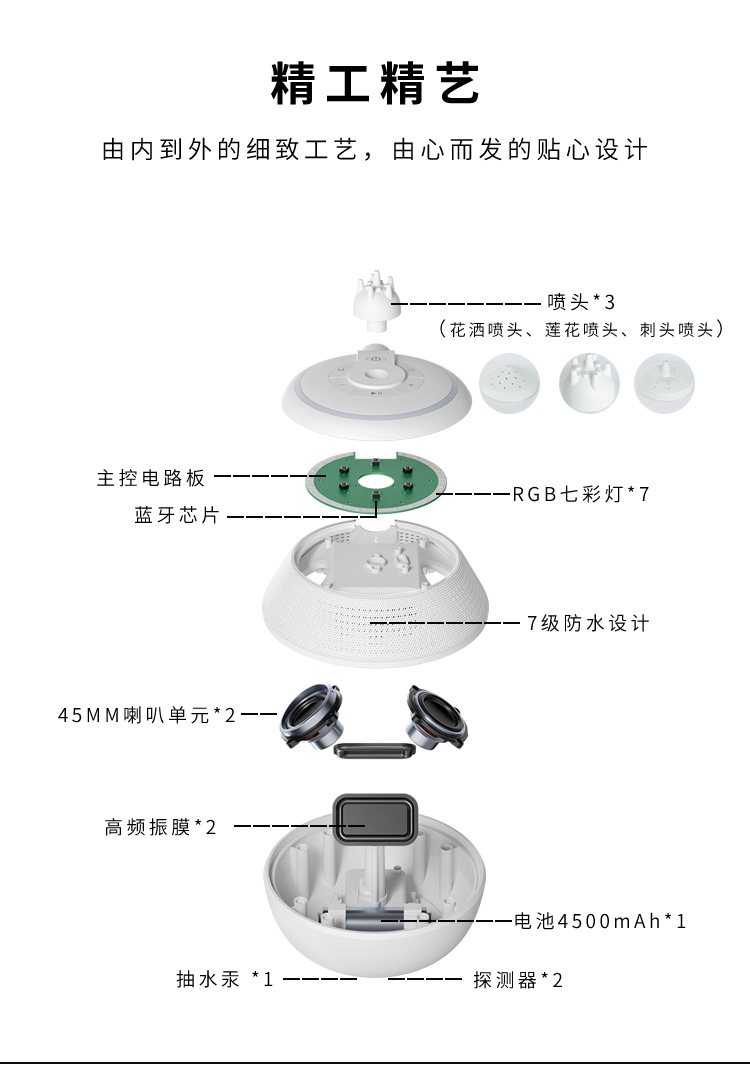 精工精艺

由内到外的细致工艺，由心而发的贴心设计

喷头*3
（花洒喷头、莲花喷头、刺头喷头）

主控电路板

RGB七彩灯*7

蓝牙芯片

7级防水设计

45MM喇叭单元*2

高频振膜*2

电池4500mAh*1

抽水汞 *1

探测器*2