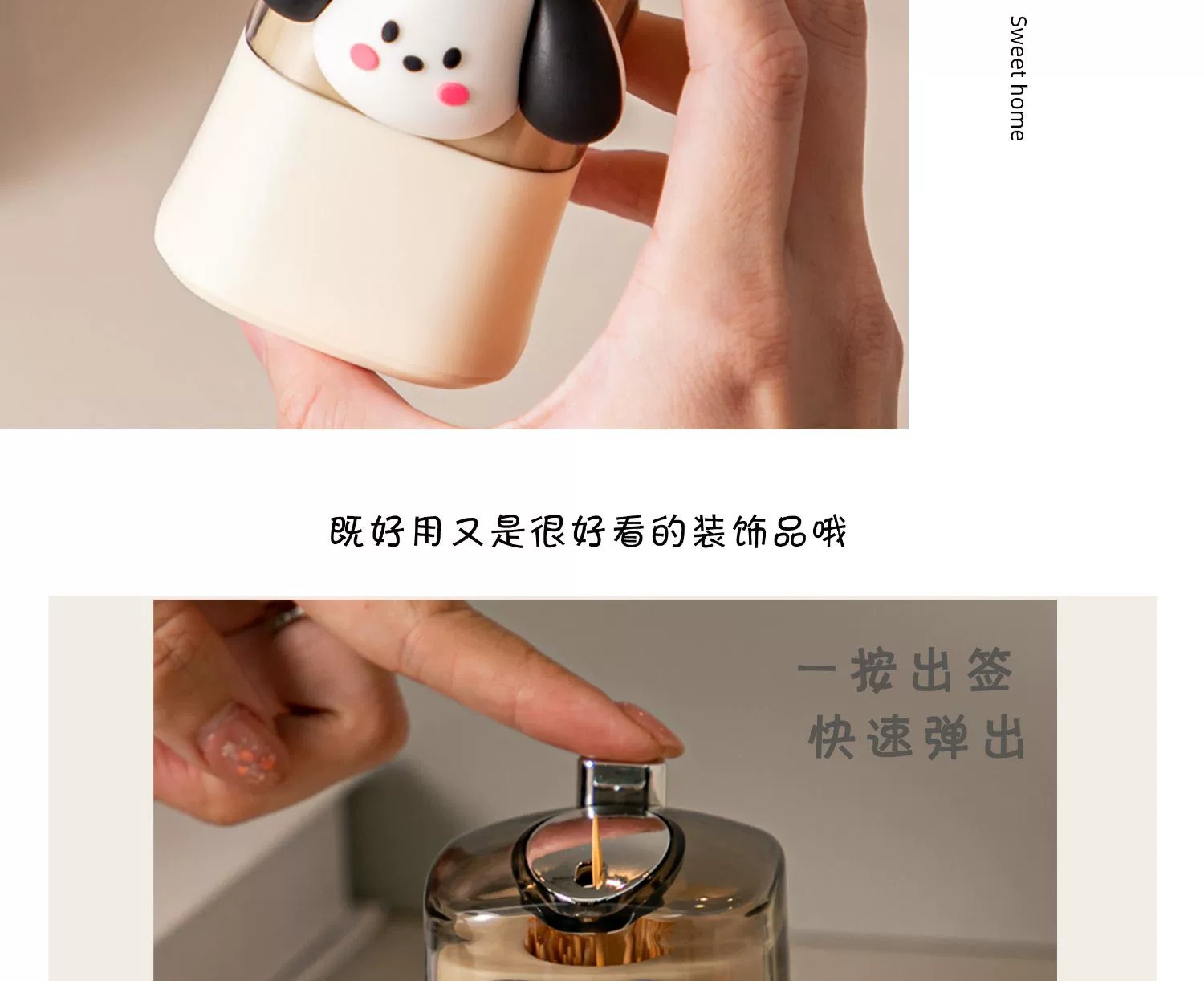 Sweet home

既好用又是很好看的装饰品哦

一按出签
快速弹出