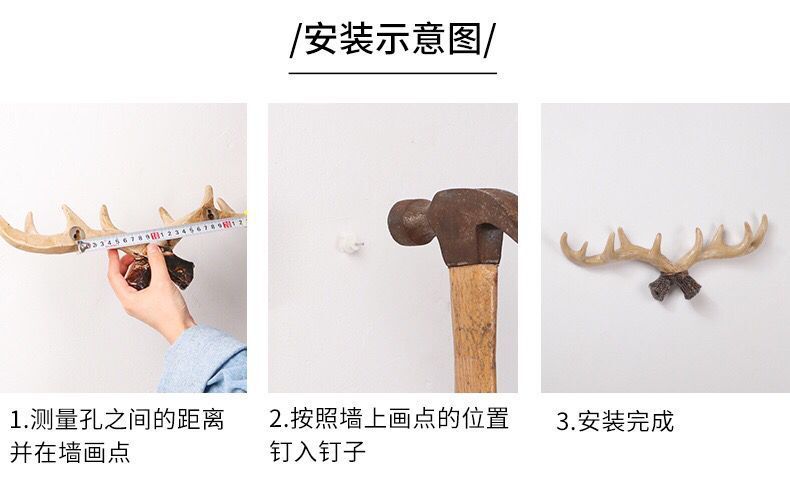 /安装示意图/

1.测量孔之间的距离并在墙画点

2.按照墙上画点的位置钉入钉子

3.安装完成