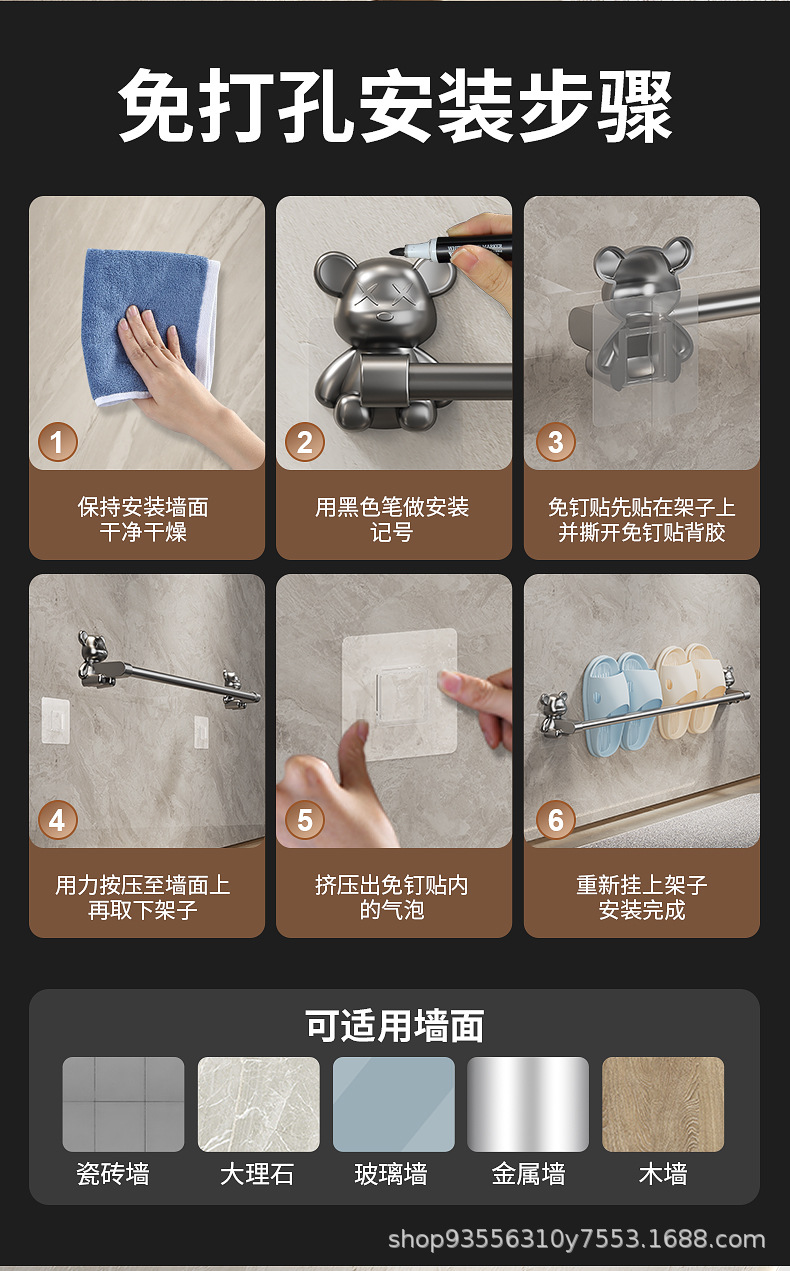 免打孔安装步骤

1
保持安装墙面干净干燥

2
用黑色笔做安装记号

3
免钉贴先贴在架子上并撕开免钉贴背胶

4
用力按压至墙面上再取下架子

5
挤压出免钉贴内的气泡

6
重新挂上架子安装完成

可适用墙面

瓷砖墙 大理石 玻璃墙 金属墙 木墙

shop93556310y7553.1688.com