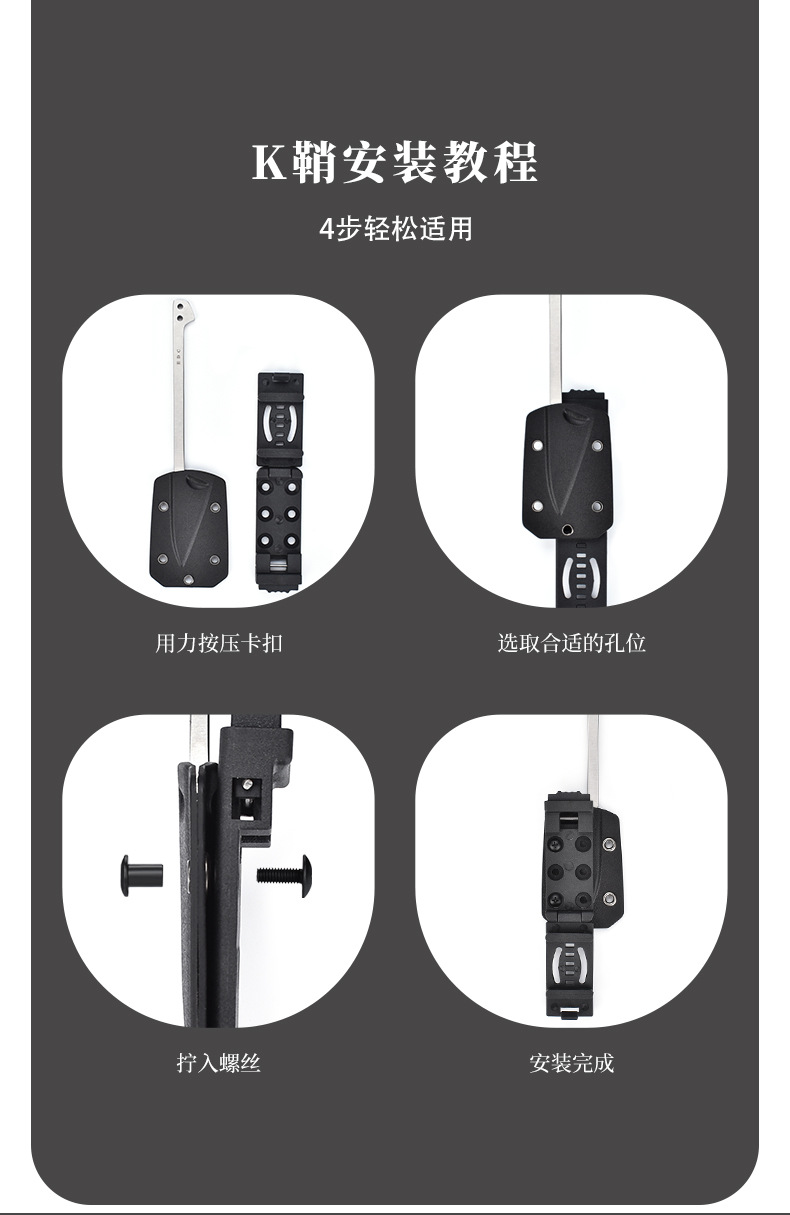 K鞘安装教程

4步轻松适用

用力按压卡扣

选取合适的孔位

拧入螺丝

安装完成