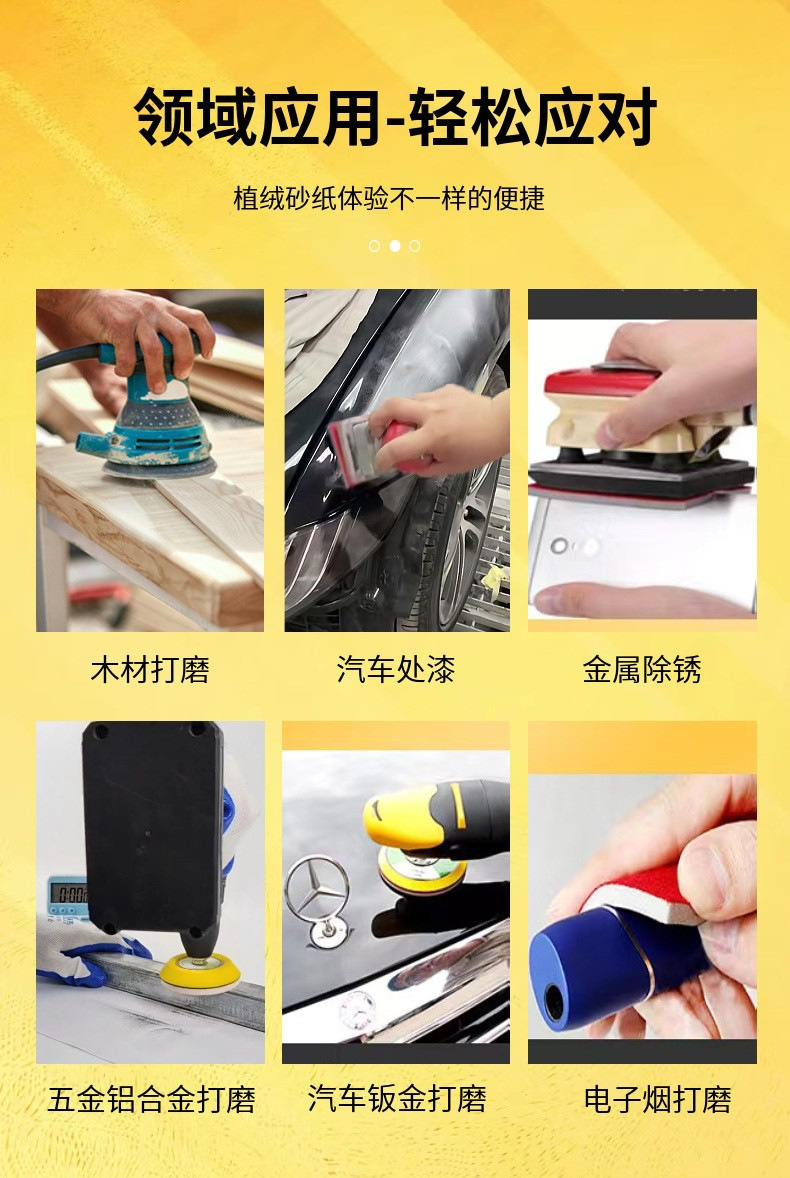 领域应用-轻松应对

植绒砂纸体验不一样的便捷

木材打磨

汽车处漆

金属除锈

五金铝合金打磨

汽车钣金打磨

电子烟打磨