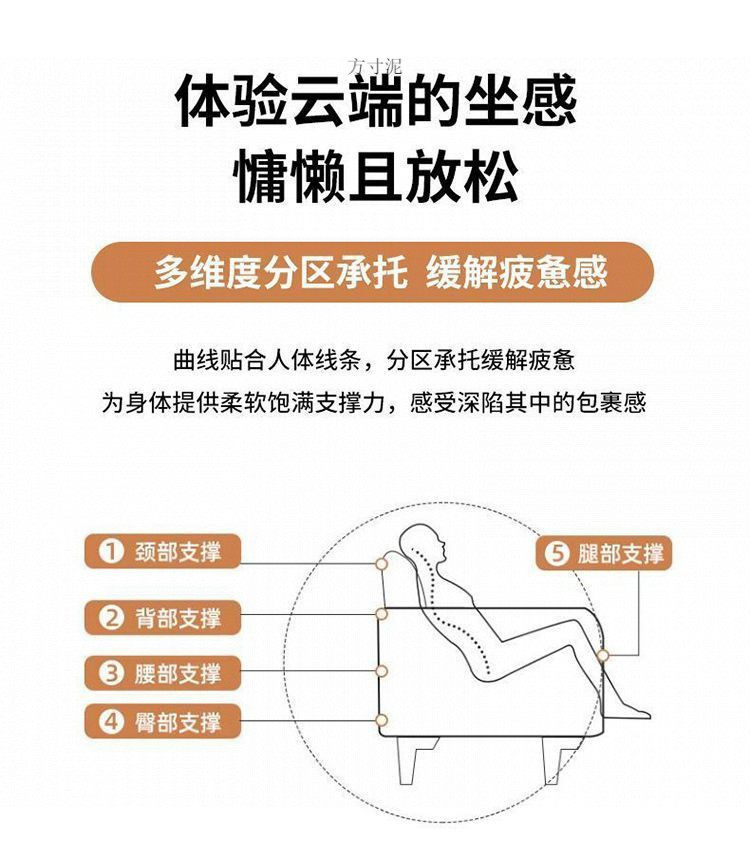 方寸泥

体验云端的坐感
慵懒且放松

多维度分区承托 缓解疲惫感

曲线贴合人体线条，分区承托缓解疲惫
为身体提供柔软饱满支撑力，感受深陷其中的包裹感

① 颈部支撑
② 背部支撑
③ 腰部支撑
④ 臀部支撑
⑤ 腿部支撑