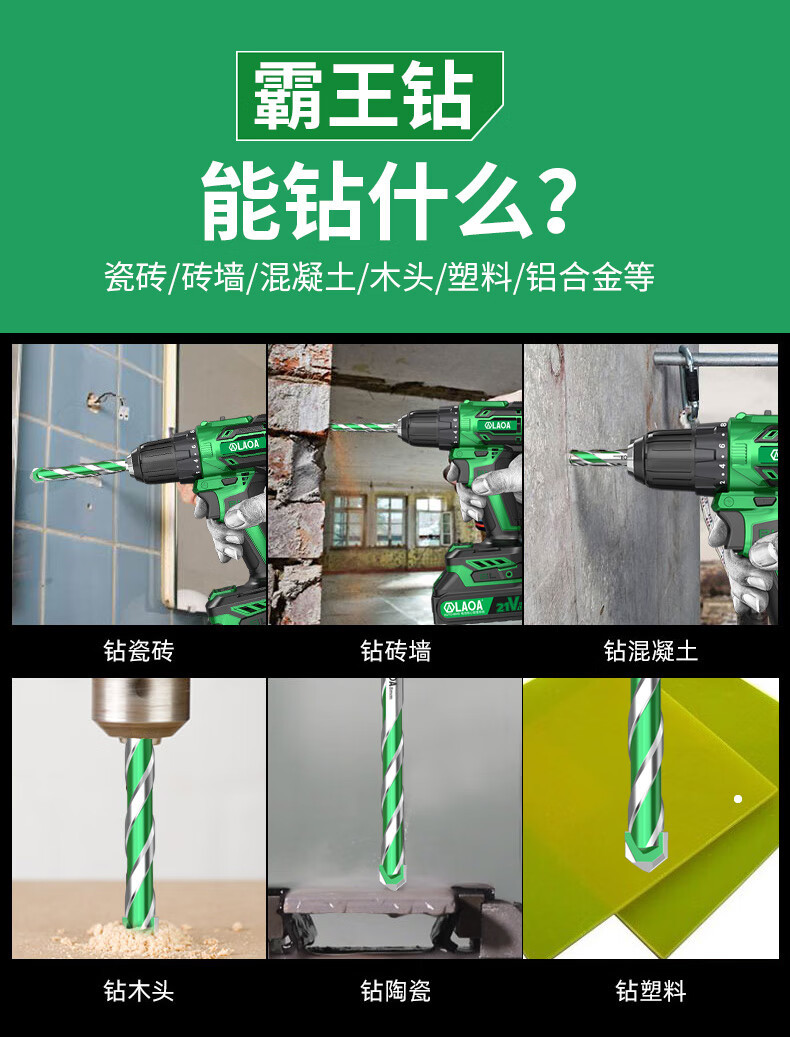 霸王钻

能钻什么?

瓷砖/砖墙/混凝土/木头/塑料/铝合金等

LAOA

LAOA

LAOA 21V

钻瓷砖

钻砖墙

钻混凝土

钻木头

钻陶瓷

钻塑料