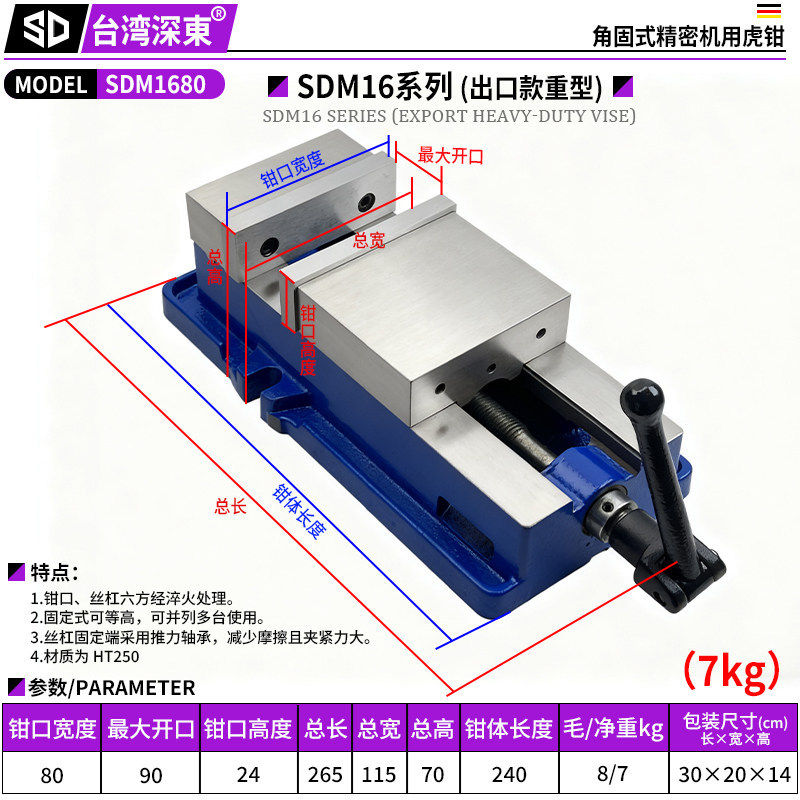 SD 台湾深東®

角固式精密机用虎钳

MODEL SDM1680

SDM16系列 (出口款重型)
SDM16 SERIES (EXPORT HEAVY-DUTY VISE)

钳口宽度
最大开口
总宽
总高
钳口高度
总长
钳体长度

特点:
1.钳口、丝杠六方经淬火处理。
2.固定式可等高，可并列多台使用。
3.丝杠固定端采用推力轴承，减少摩擦且夹紧力大。
4.材质为 HT250

(7kg)

参数/PARAMETER

| 钳口宽度 | 最大开口 | 钳口高度 | 总长 | 总宽 | 总高 | 钳体长度 | 毛/净重kg | 包装尺寸(cm) 长×宽×高 |
|---|---|---|---|---|---|---|---|---|
| 80 | 90 | 24 | 265 | 115 | 70 | 240 | 8/7 | 30×20×14 |