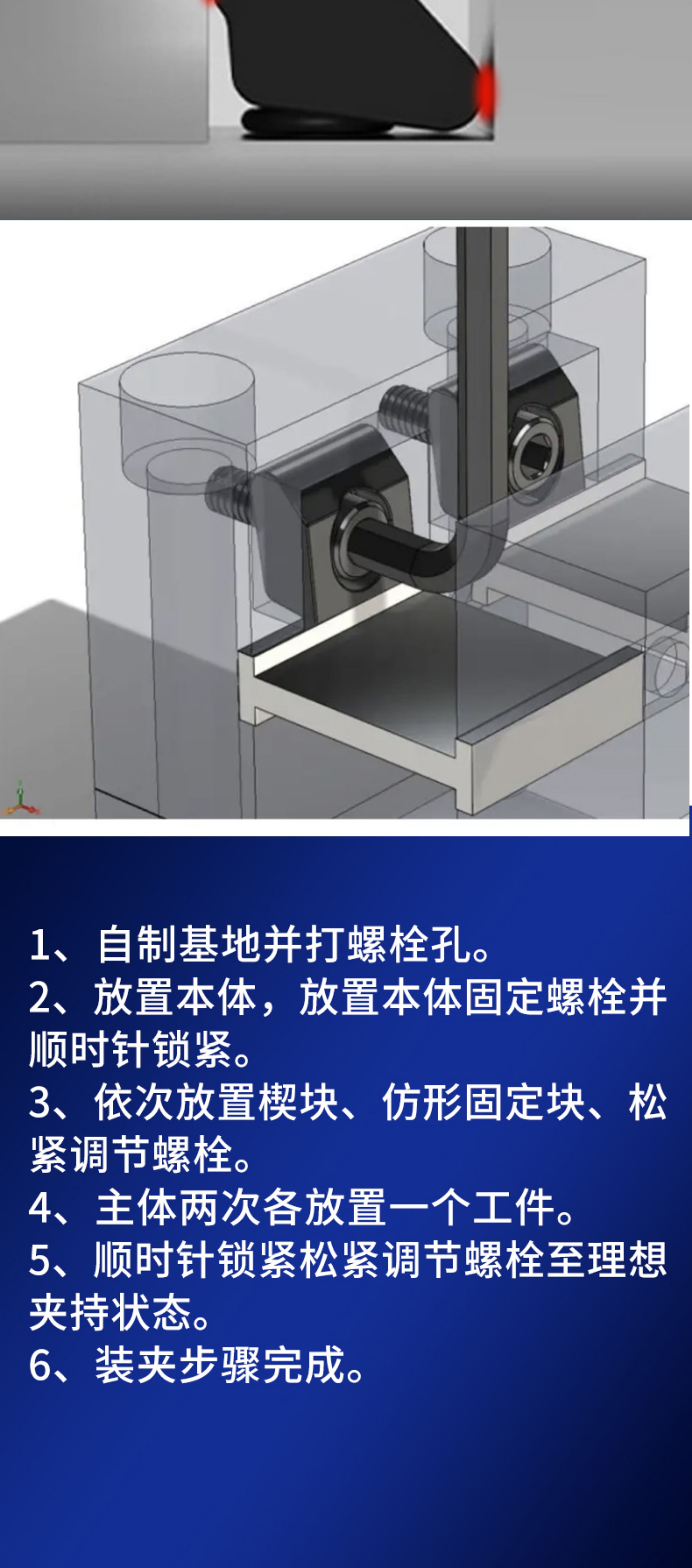 1、自制基地并打螺栓孔。
2、放置本体，放置本体固定螺栓并顺时针锁紧。
3、依次放置楔块、仿形固定块、松紧调节螺栓。
4、主体两次各放置一个工件。
5、顺时针锁紧松紧调节螺栓至理想夹持状态。
6、装夹步骤完成。