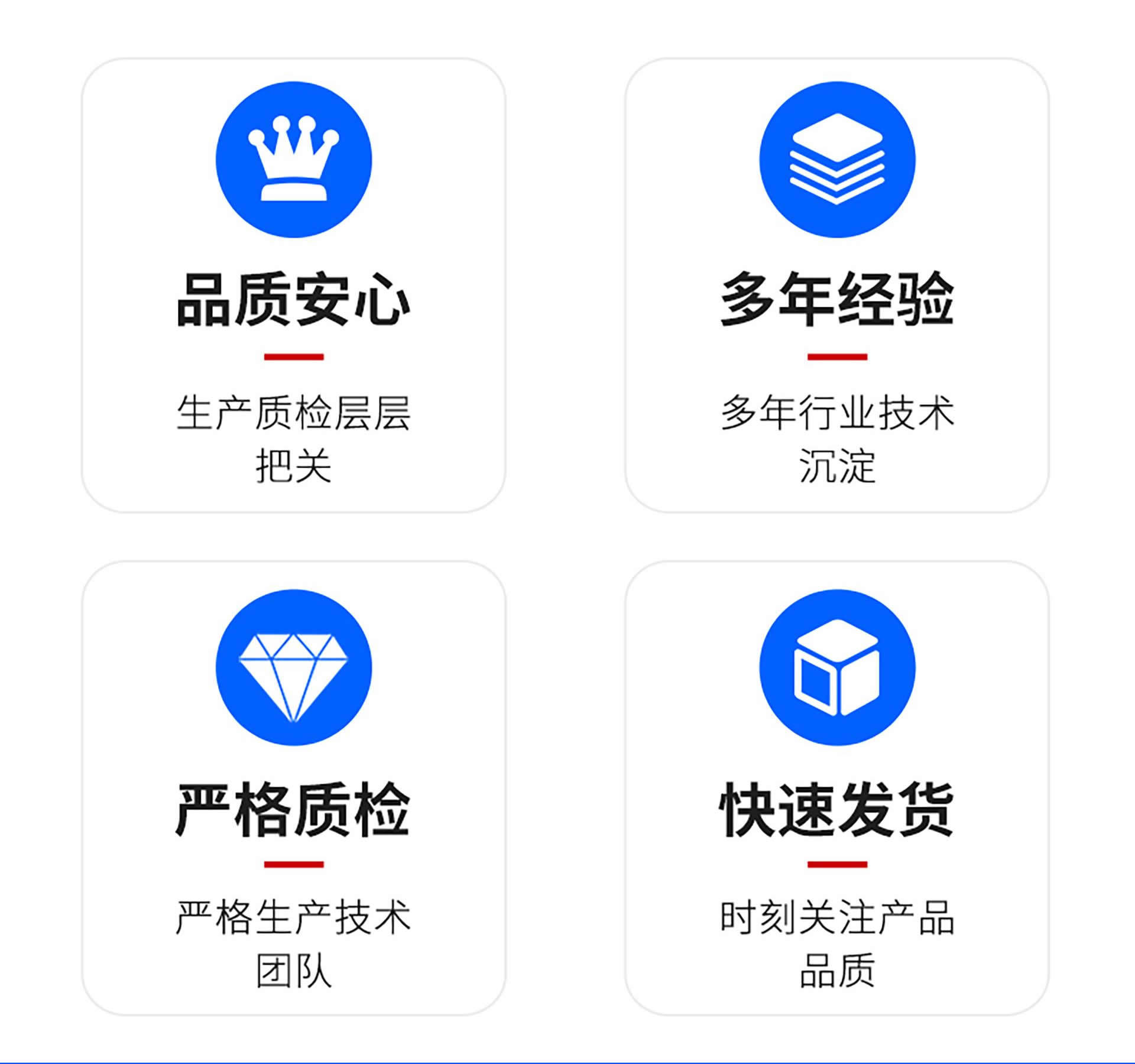 品质安心

生产质检层层把关

多年经验

多年行业技术沉淀

严格质检

严格生产技术团队

快速发货

时刻关注产品品质