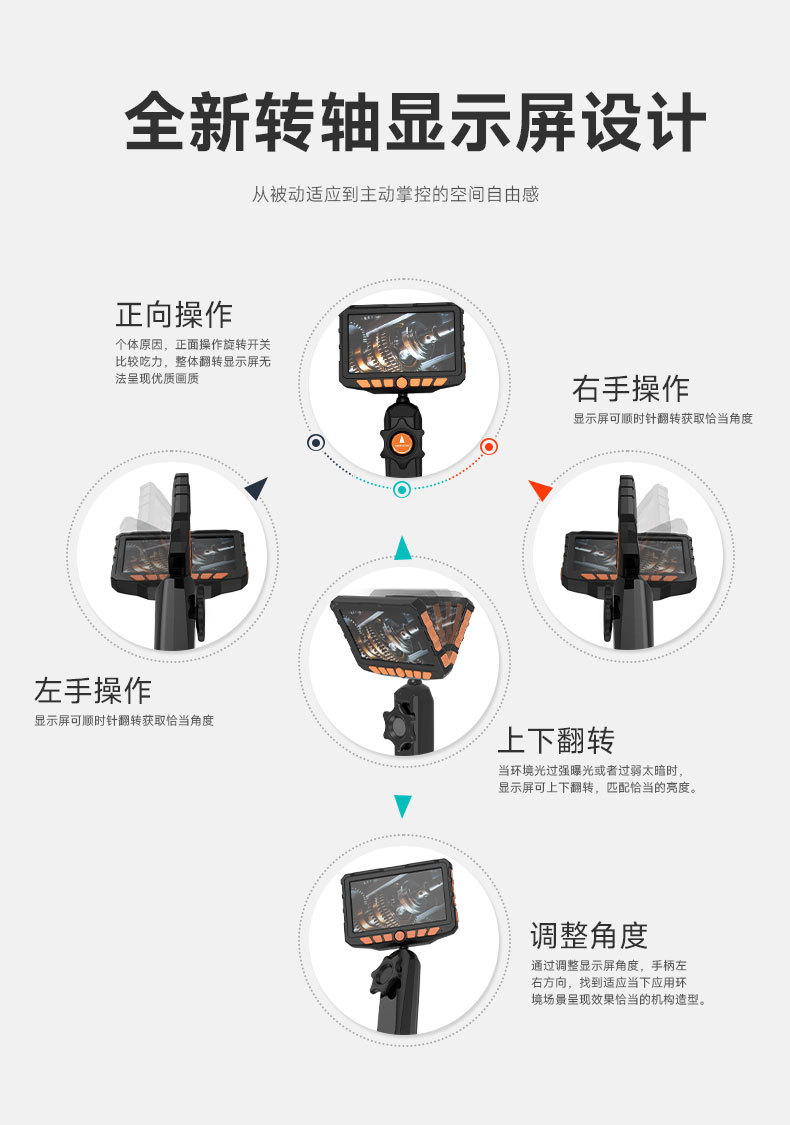 全新转轴显示屏设计

从被动适应到主动掌控的空间自由感

正向操作

个体原因，正面操作旋转开关比较吃力，整体翻转显示屏无法呈现优质画质

右手操作

显示屏可顺时针翻转获取恰当角度

左手操作

显示屏可顺时针翻转获取恰当角度

上下翻转

当环境光过强曝光或者过弱太暗时，显示屏可上下翻转，匹配恰当的亮度。

调整角度

通过调整显示屏角度，手柄左右方向，找到适应当下应用环境场景呈现效果恰当的机构造型。