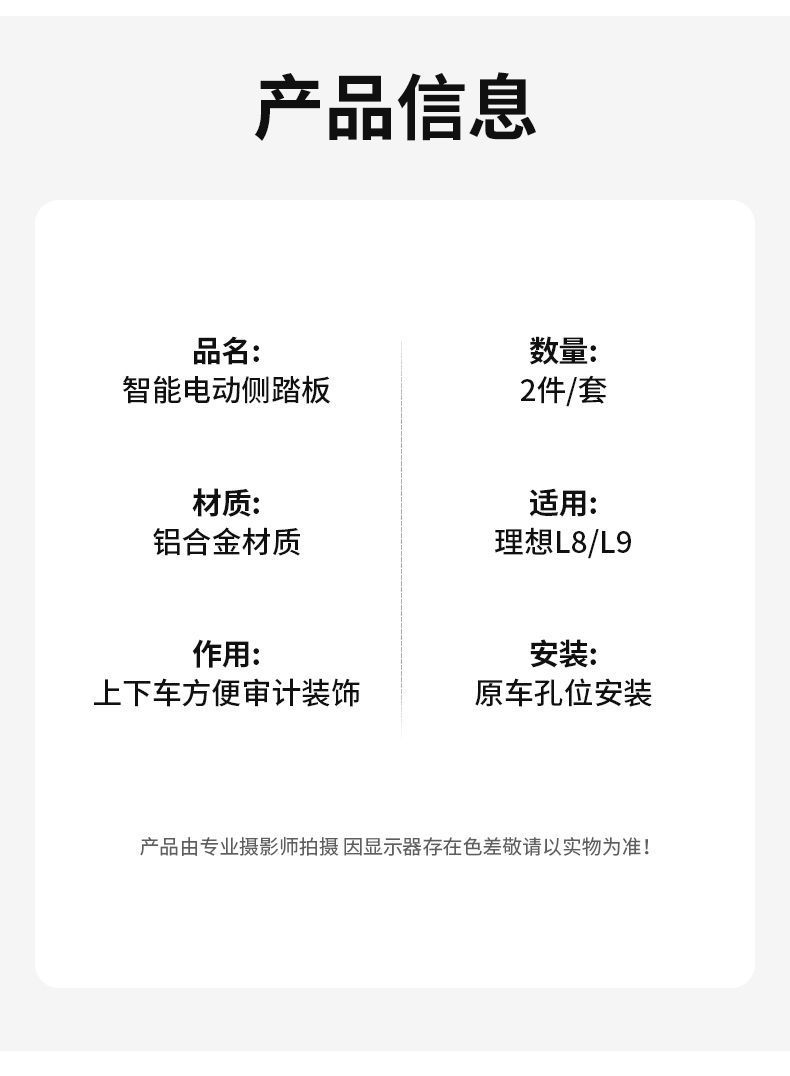 产品信息

品名:
智能电动侧踏板

材质:
铝合金材质

作用:
上下车方便审计装饰

数量:
2件/套

适用:
理想L8/L9

安装:
原车孔位安装

产品由专业摄影师拍摄 因显示器存在色差敬请以实物为准!