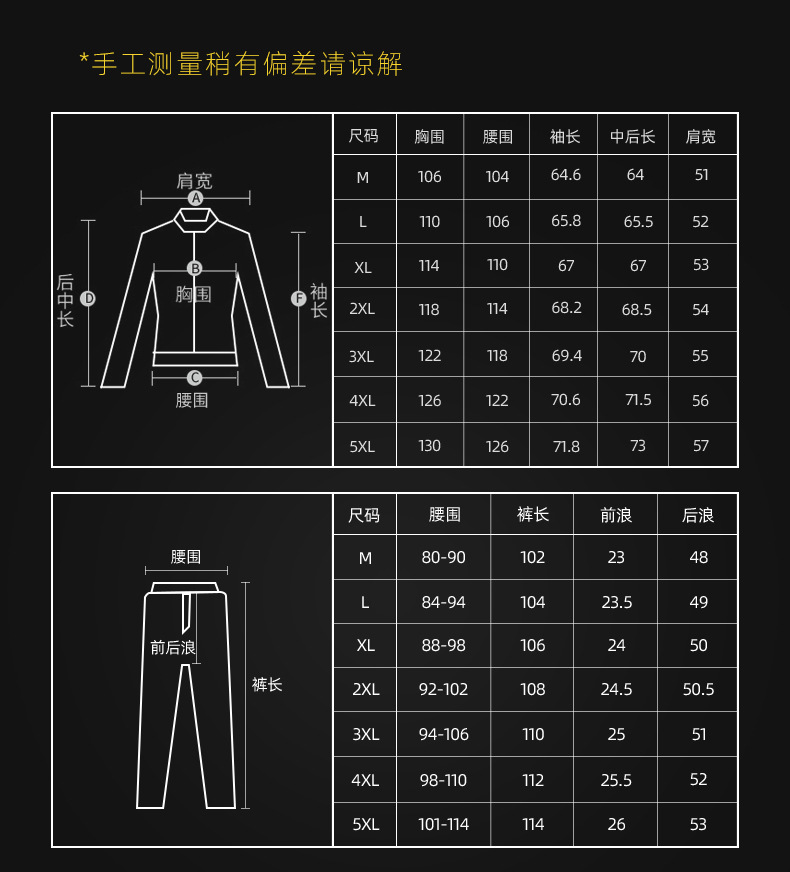 *手工测量稍有偏差请谅解

肩宽
A
B
胸围
后中长
D
F
袖长
C
腰围

| 尺码 | 胸围 | 腰围 | 袖长 | 中后长 | 肩宽 |
|---|---|---|---|---|---|
| M | 106 | 104 | 64.6 | 64 | 51 |
| L | 110 | 106 | 65.8 | 65.5 | 52 |
| XL | 114 | 110 | 67 | 67 | 53 |
| 2XL | 118 | 114 | 68.2 | 68.5 | 54 |
| 3XL | 122 | 118 | 69.4 | 70 | 55 |
| 4XL | 126 | 122 | 70.6 | 71.5 | 56 |
| 5XL | 130 | 126 | 71.8 | 73 | 57 |

腰围
前后浪
裤长

| 尺码 | 腰围 | 裤长 | 前浪 | 后浪 |
|---|---|---|---|---|
| M | 80-90 | 102 | 23 | 48 |
| L | 84-94 | 104 | 23.5 | 49 |
| XL | 88-98 | 106 | 24 | 50 |
| 2XL | 92-102 | 108 | 24.5 | 50.5 |
| 3XL | 94-106 | 110 | 25 | 51 |
| 4XL | 98-110 | 112 | 25.5 | 52 |
| 5XL | 101-114 | 114 | 26 | 53 |