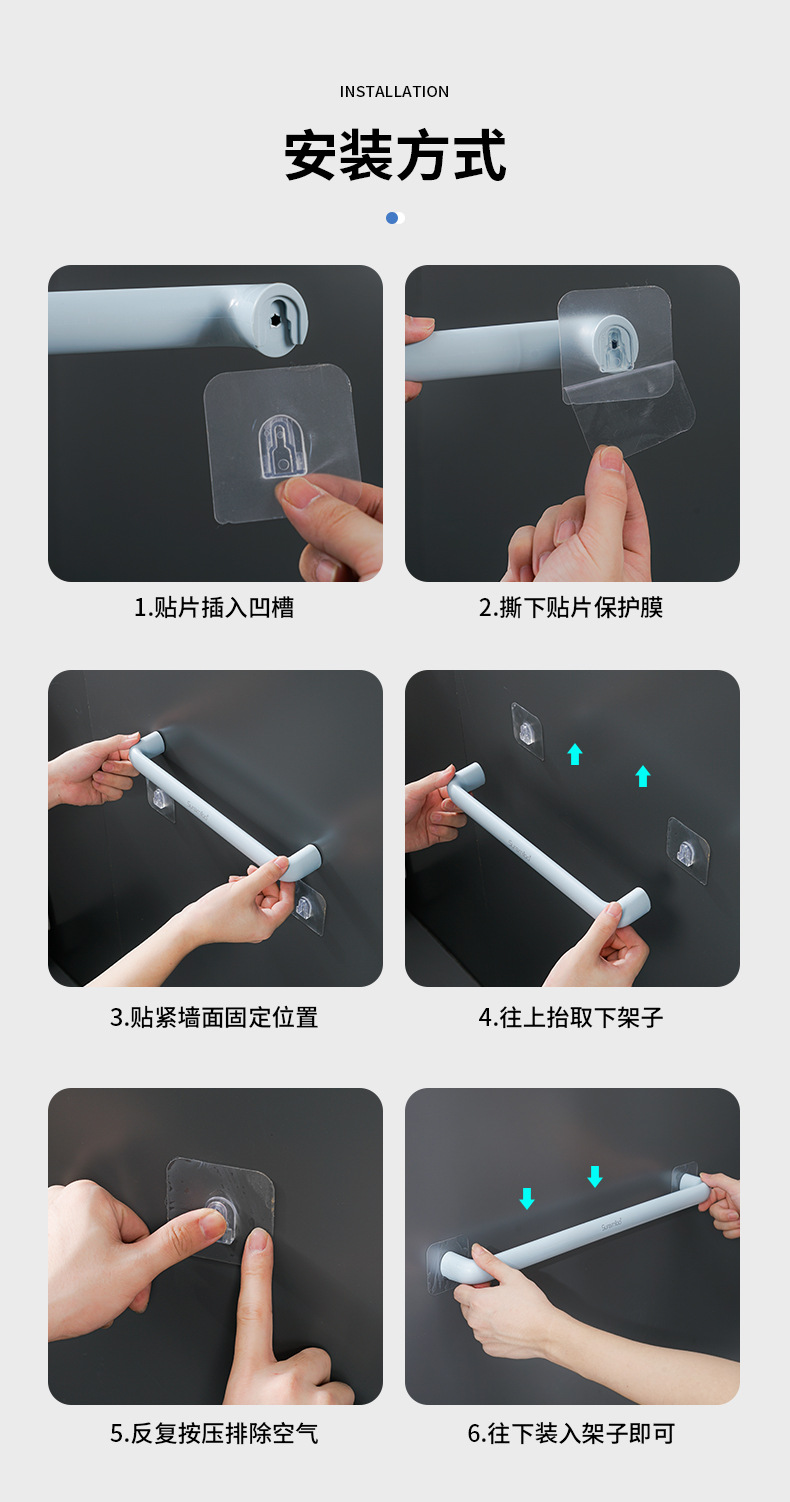 INSTALLATION

安装方式

1.贴片插入凹槽

2.撕下贴片保护膜

3.贴紧墙面固定位置

4.往上抬取下架子

5.反复按压排除空气

6.往下装入架子即可