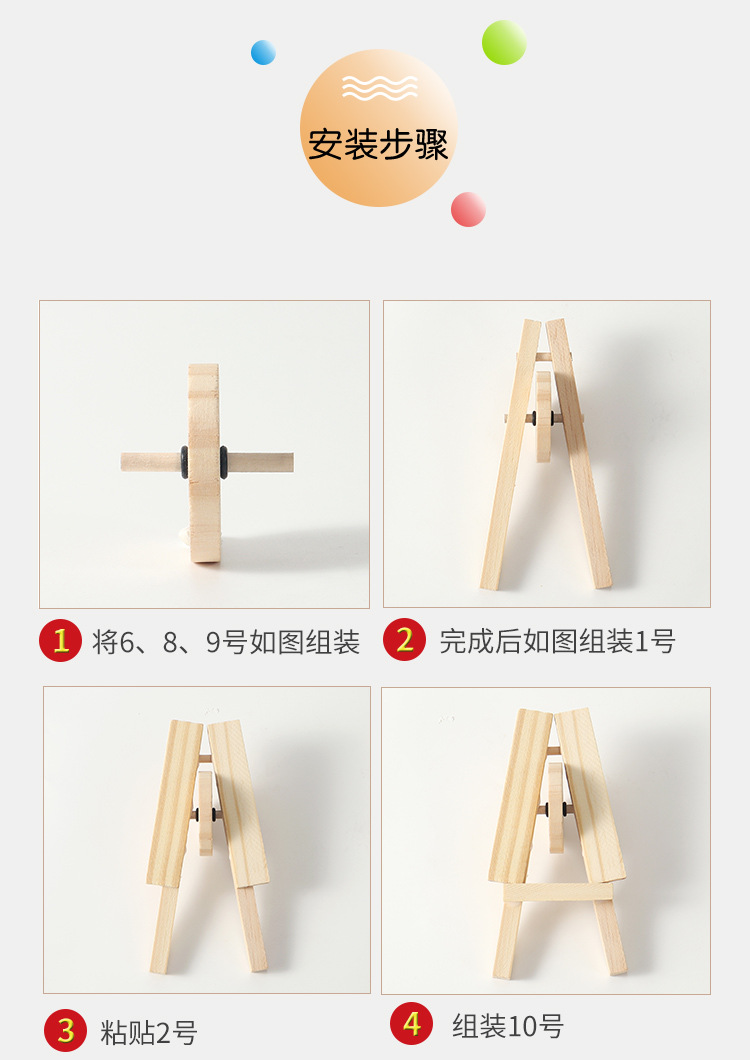 安装步骤

1 将6、8、9号如图组装

2 完成后如图组装1号

3 粘贴2号

4 组装10号