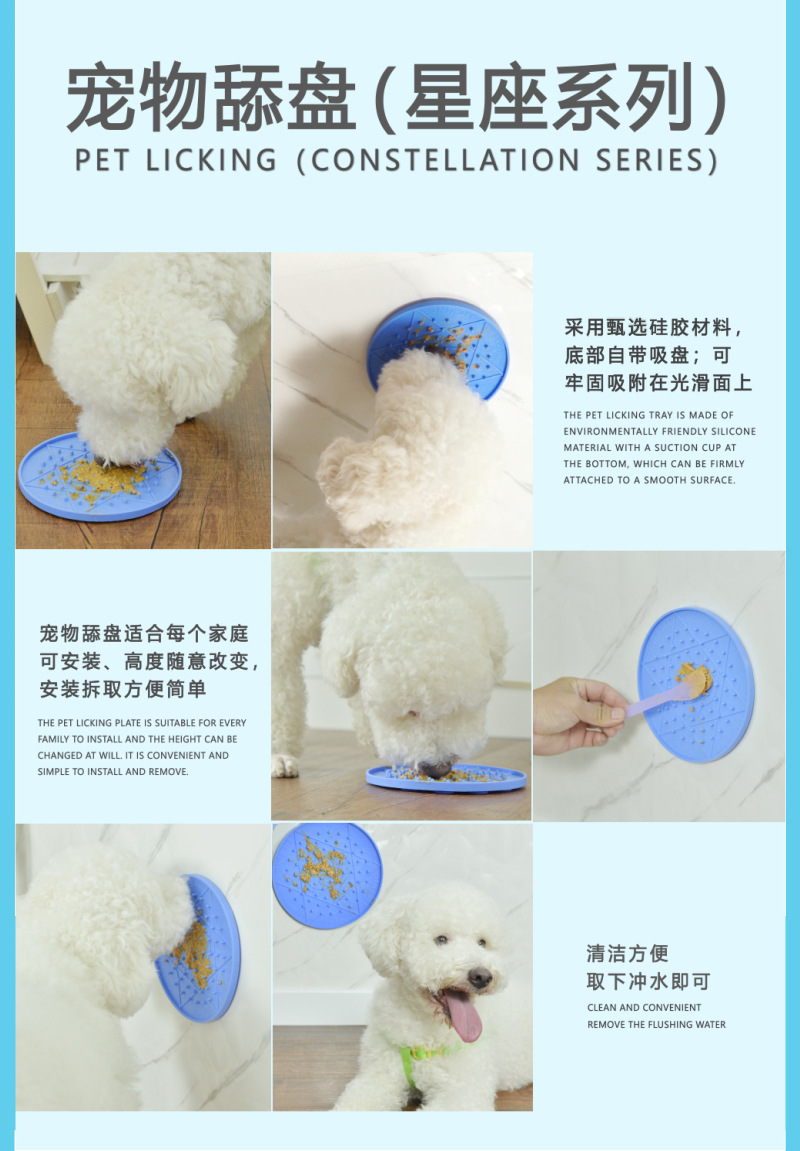 宠物舔盘(星座系列)
PET LICKING (CONSTELLATION SERIES)

采用甄选硅胶材料，底部自带吸盘；可牢固吸附在光滑面上

THE PET LICKING TRAY IS MADE OF ENVIRONMENTALLY FRIENDLY SILICONE MATERIAL WITH A SUCTION CUP AT THE BOTTOM, WHICH CAN BE FIRMLY ATTACHED TO A SMOOTH SURFACE.

宠物舔盘适合每个家庭可安装、高度随意改变，安装拆取方便简单

THE PET LICKING PLATE IS SUITABLE FOR EVERY FAMILY TO INSTALL AND THE HEIGHT CAN BE CHANGED AT WILL. IT IS CONVENIENT AND SIMPLE TO INSTALL AND REMOVE.

清洁方便
取下冲水即可

CLEAN AND CONVENIENT
REMOVE THE FLUSHING WATER