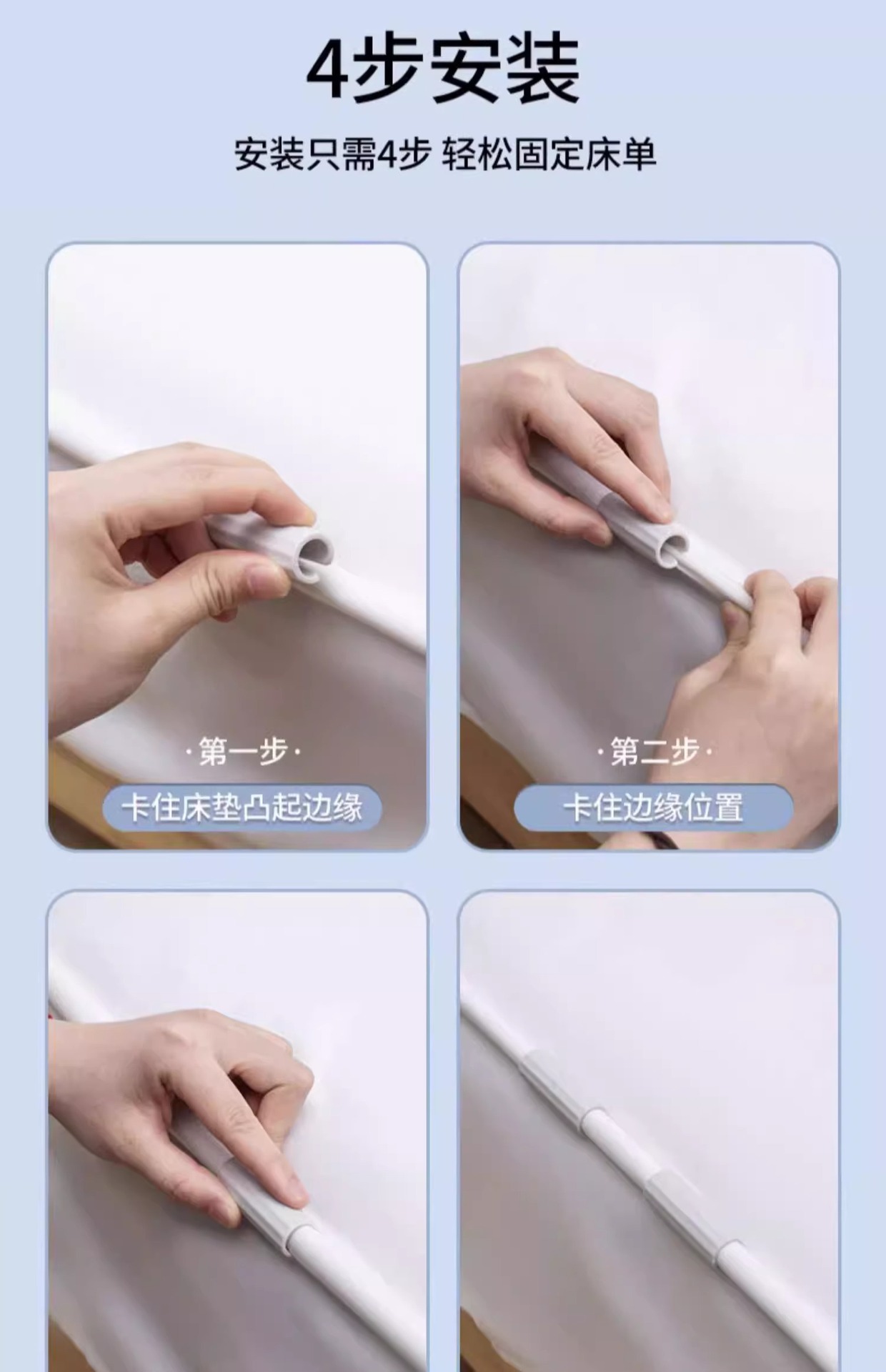 4步安装

安装只需4步 轻松固定床单

·第一步·

卡住床垫凸起边缘

·第二步·

卡住边缘位置