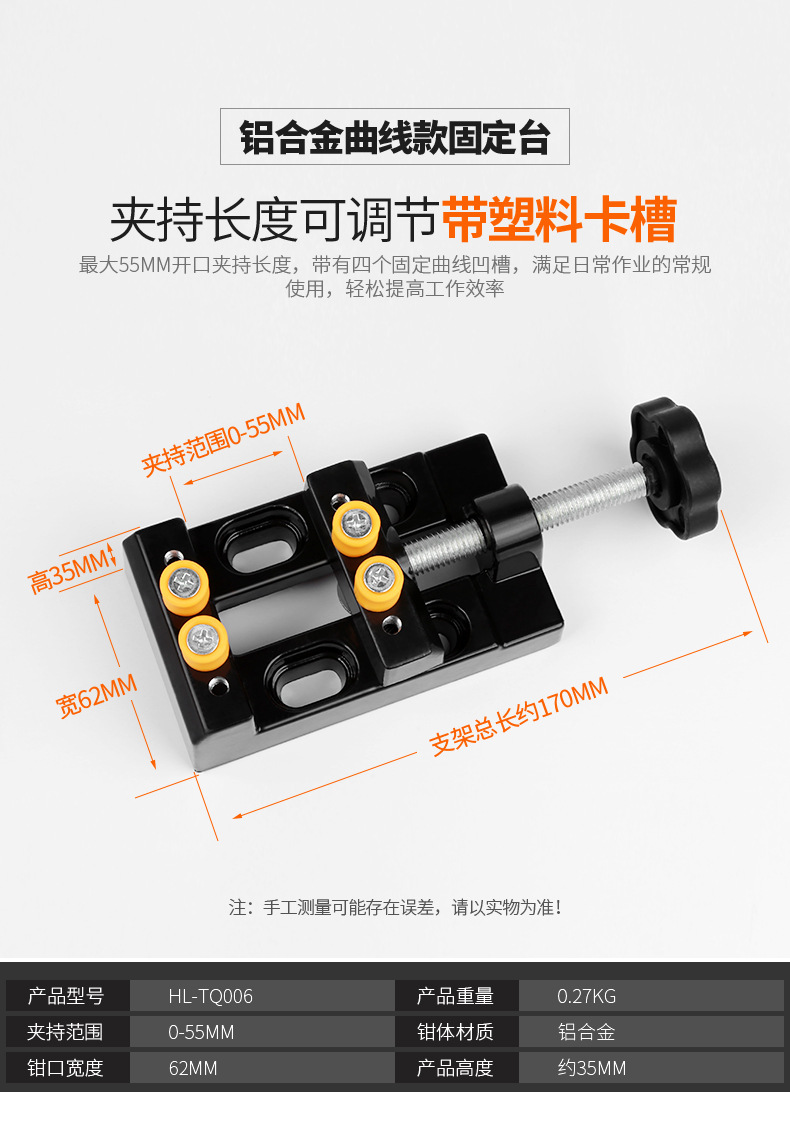 铝合金曲线款固定台

夹持长度可调节带塑料卡槽

最大55MM开口夹持长度，带有四个固定曲线凹槽，满足日常作业的常规使用，轻松提高工作效率

夹持范围0-55MM

高35MM

宽62MM

支架总长约170MM

注：手工测量可能存在误差，请以实物为准！

| 产品型号 | HL-TQ006 | 产品重量 | 0.27KG |
|---|---|---|---|
| 夹持范围 | 0-55MM | 钳体材质 | 铝合金 |
| 钳口宽度 | 62MM | 产品高度 | 约35MM |