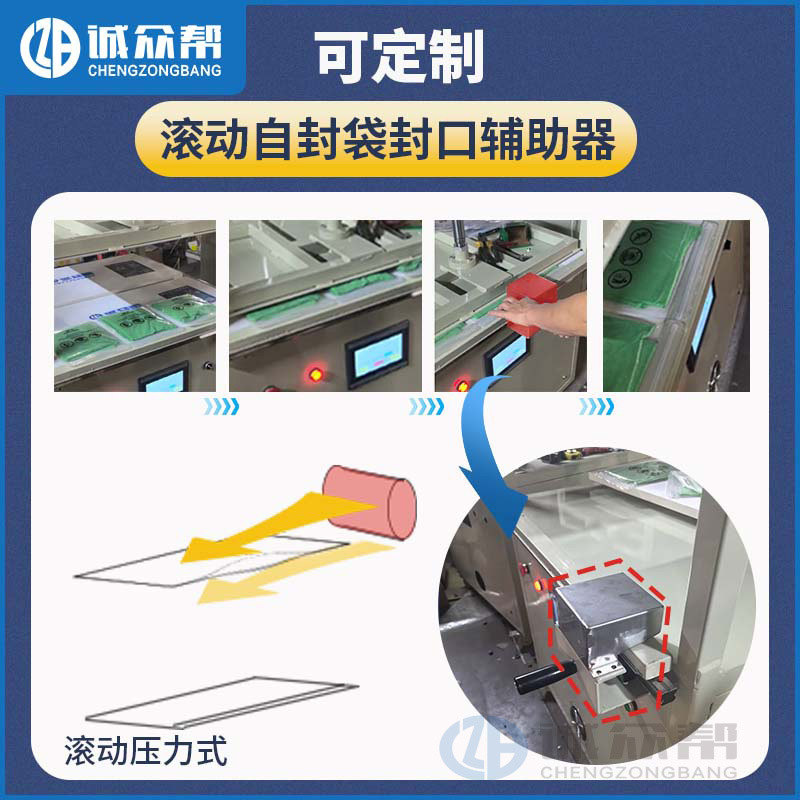 诚众帮
CHENGZONGBANG

可定制

滚动自封袋封口辅助器

滚动压力式

诚众帮
CHENGZONGBANG