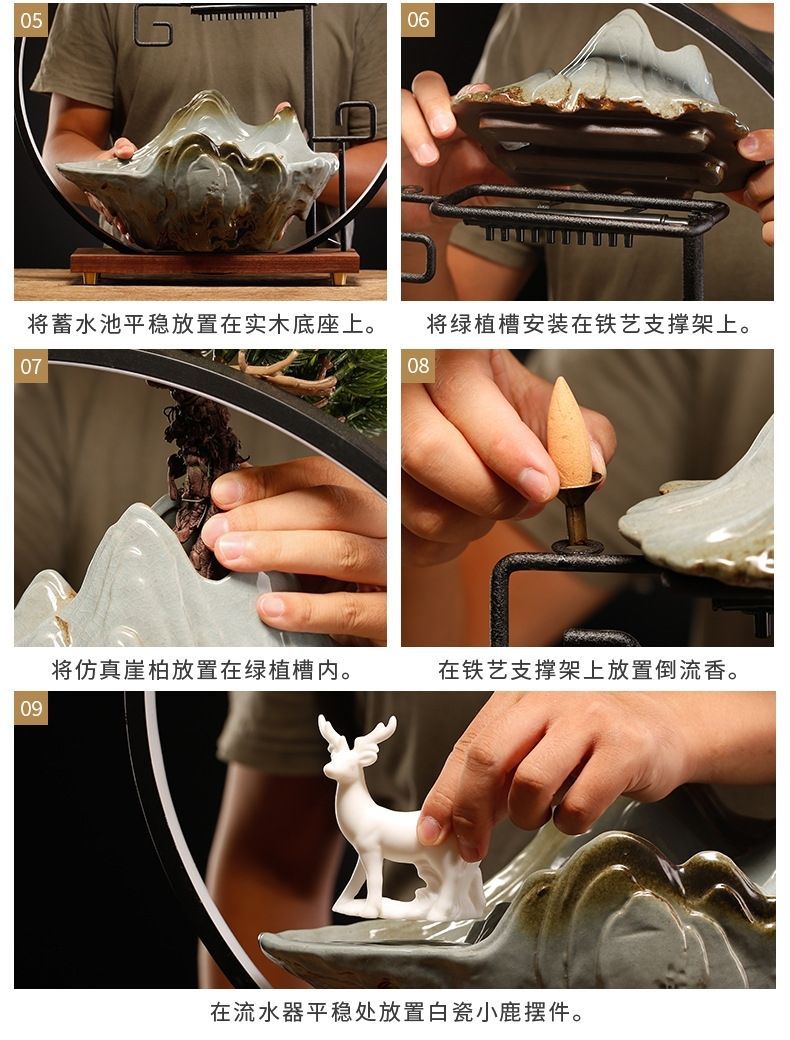 05

将蓄水池平稳放置在实木底座上。

06

将绿植槽安装在铁艺支撑架上。

07

将仿真崖柏放置在绿植槽内。

08

在铁艺支撑架上放置倒流香。

09

在流水器平稳处放置白瓷小鹿摆件。