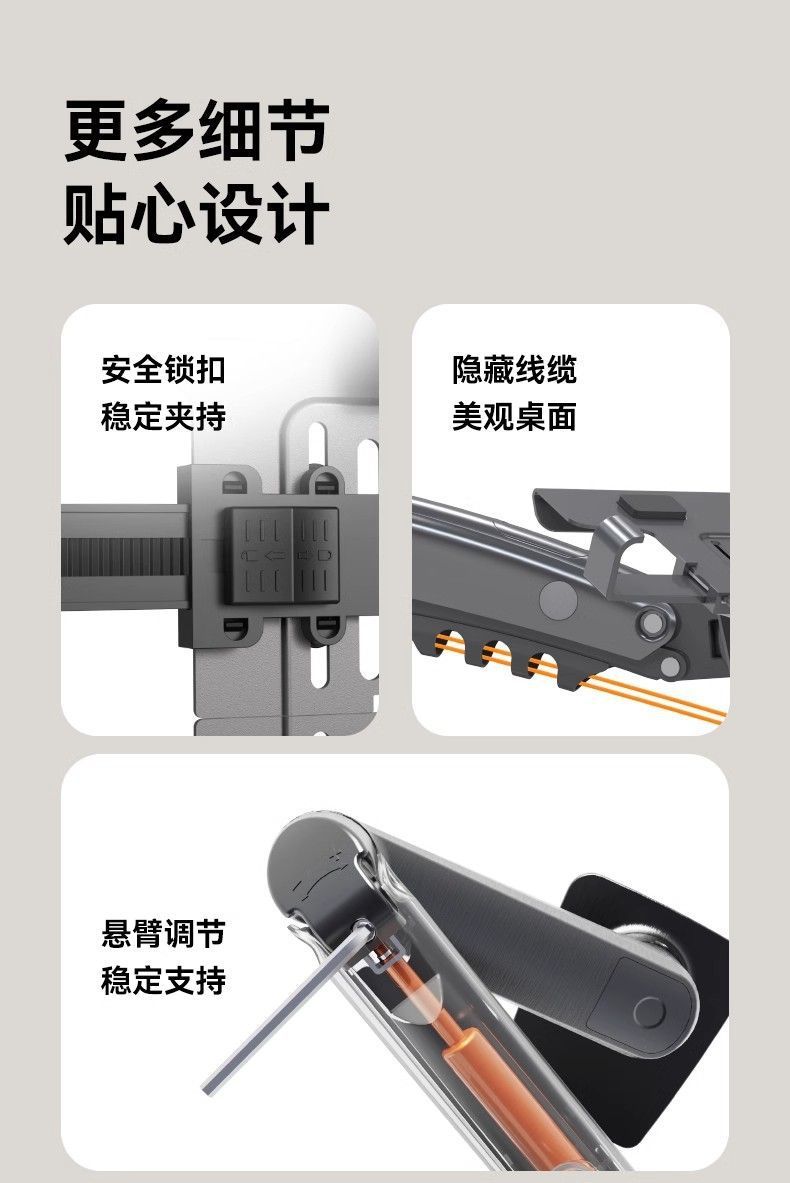 更多细节
贴心设计

安全锁扣
稳定夹持

隐藏线缆
美观桌面

悬臂调节
稳定支持