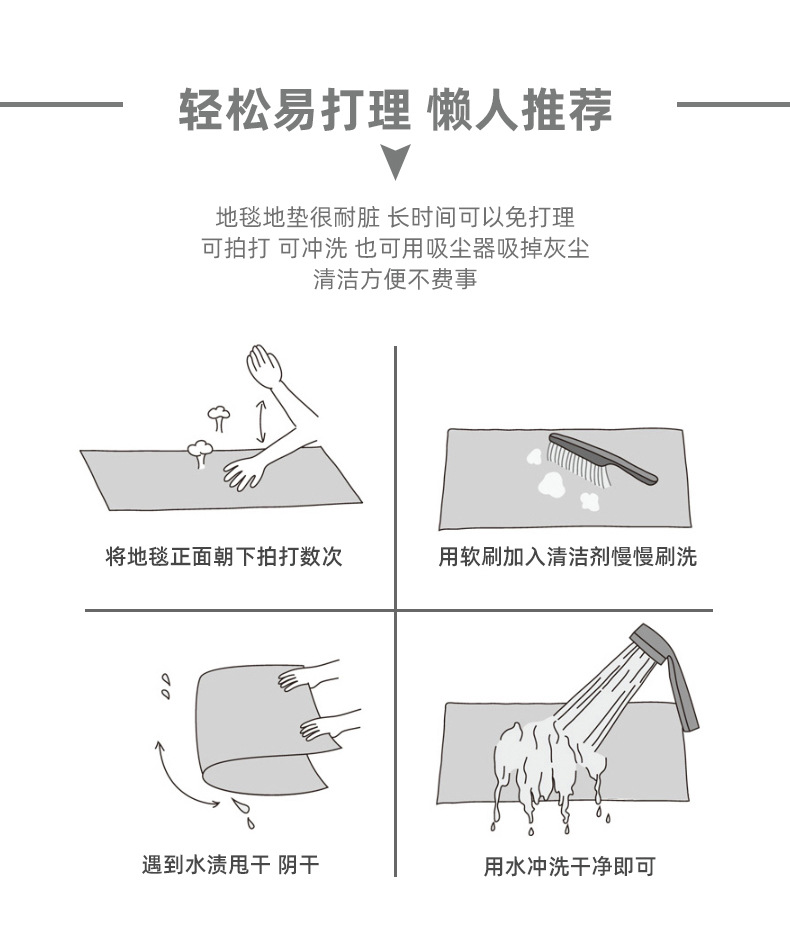 轻松易打理 懒人推荐

地毯地垫很耐脏 长时间可以免打理
可拍打 可冲洗 也可用吸尘器吸掉灰尘
清洁方便不费事

将地毯正面朝下拍打数次

用软刷加入清洁剂慢慢刷洗

遇到水渍甩干 阴干

用水冲洗干净即可