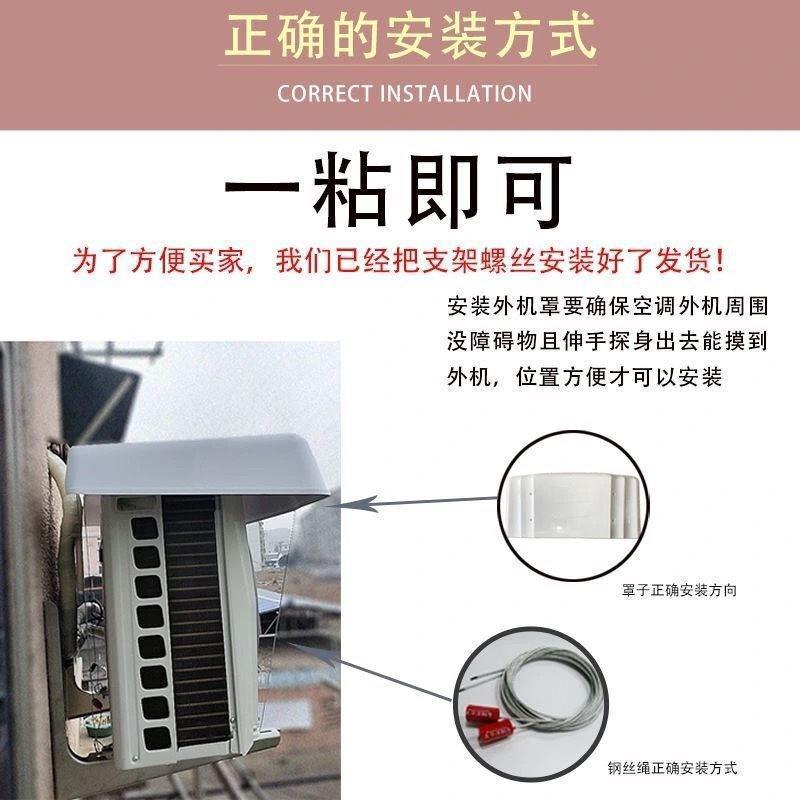 正确的安装方式
CORRECT INSTALLATION

一粘即可

为了方便买家，我们已经把支架螺丝安装好了发货！

安装外机罩要确保空调外机周围没障碍物且伸手探身出去能摸到外机，位置方便才可以安装

罩子正确安装方向

钢丝绳正确安装方式