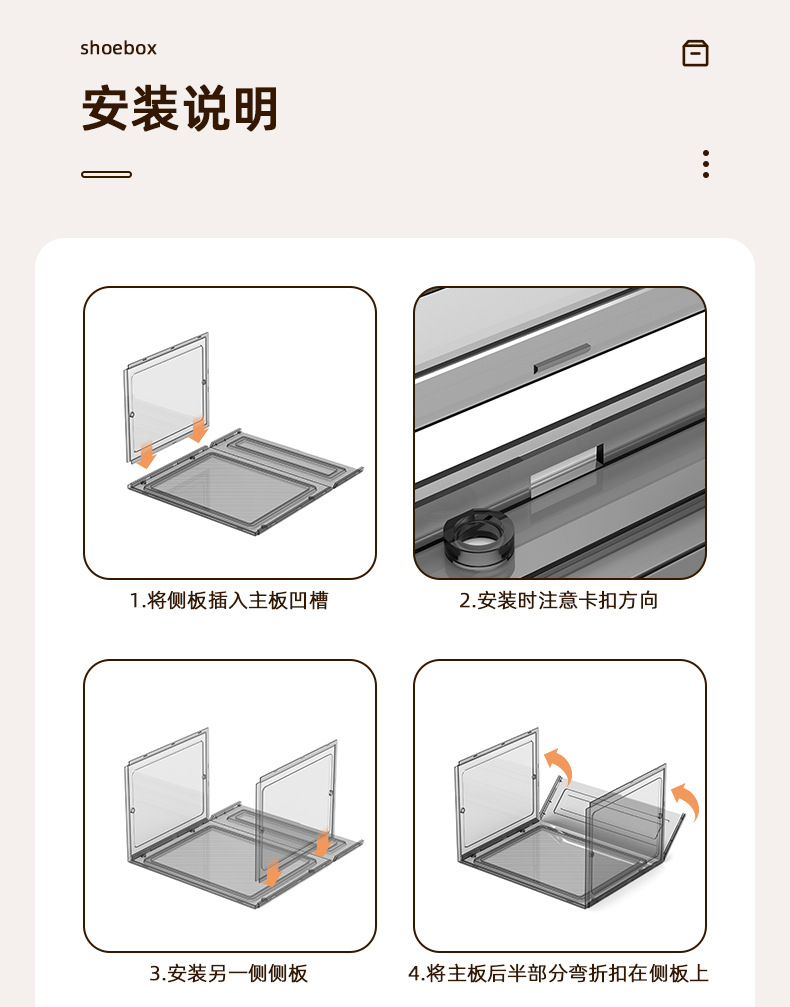 shoebox

安装说明

1.将侧板插入主板凹槽

2.安装时注意卡扣方向

3.安装另一侧侧板

4.将主板后半部分弯折扣在侧板上