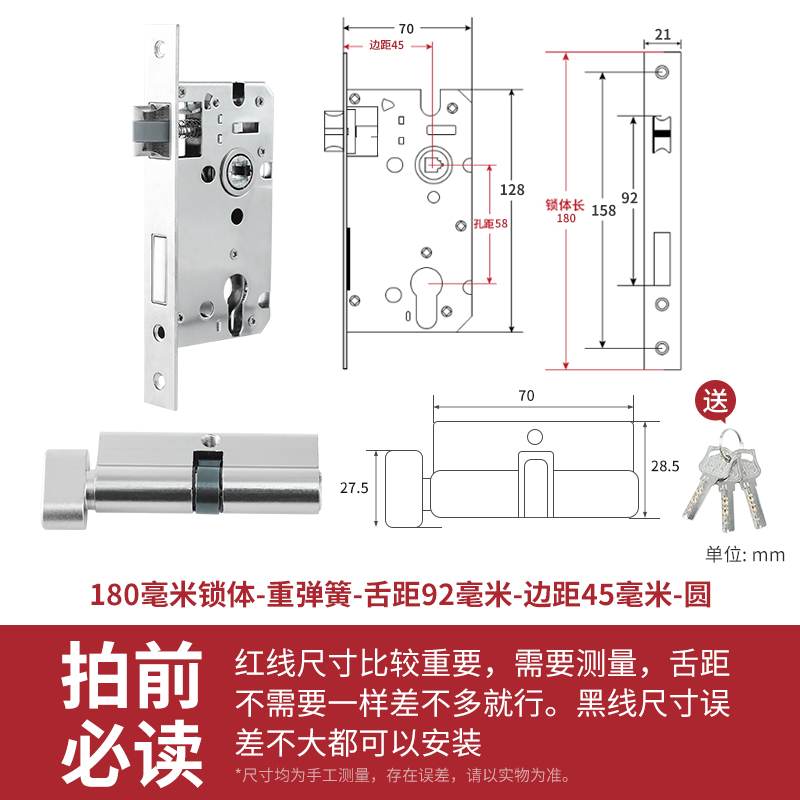 70

边距45

128

孔距58

21

锁体长
180

158

92

70

27.5

28.5

送

单位: mm

180毫米锁体-重弹簧-舌距92毫米-边距45毫米-圆

拍前必读

红线尺寸比较重要，需要测量，舌距不需要一样差不多就行。黑线尺寸误差不大都可以安装

*尺寸均为手工测量，存在误差，请以实物为准。