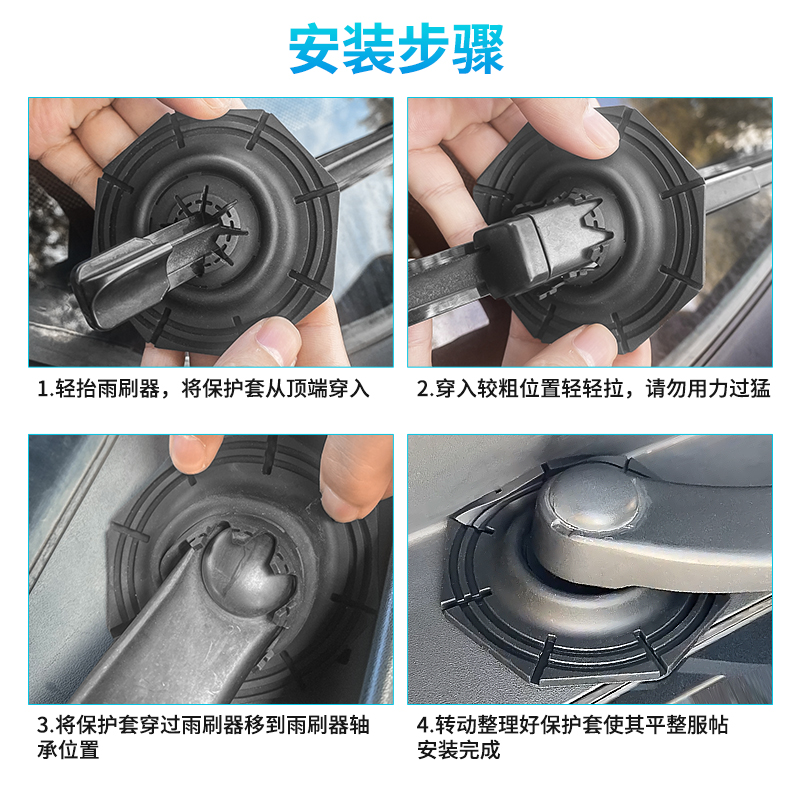 安装步骤

1.轻抬雨刷器，将保护套从顶端穿入

2.穿入较粗位置轻轻拉，请勿用力过猛

3.将保护套穿过雨刷器移到雨刷器轴承位置

4.转动整理好保护套使其平整服帖安装完成