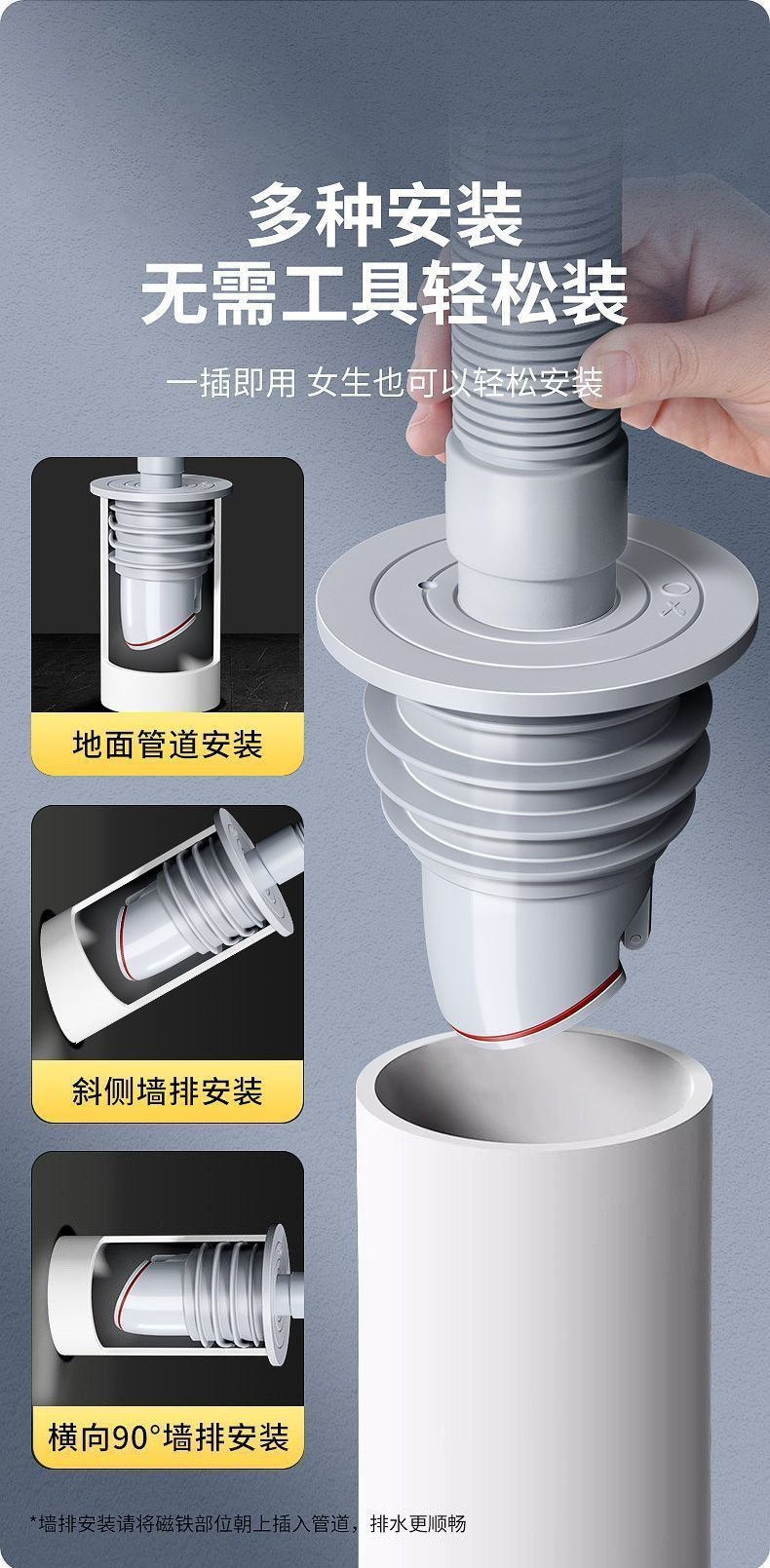 多种安装
无需工具轻松装

一插即用 女生也可以轻松安装

地面管道安装

斜侧墙排安装

横向90°墙排安装

*墙排安装请将磁铁部位朝上插入管道，排水更顺畅