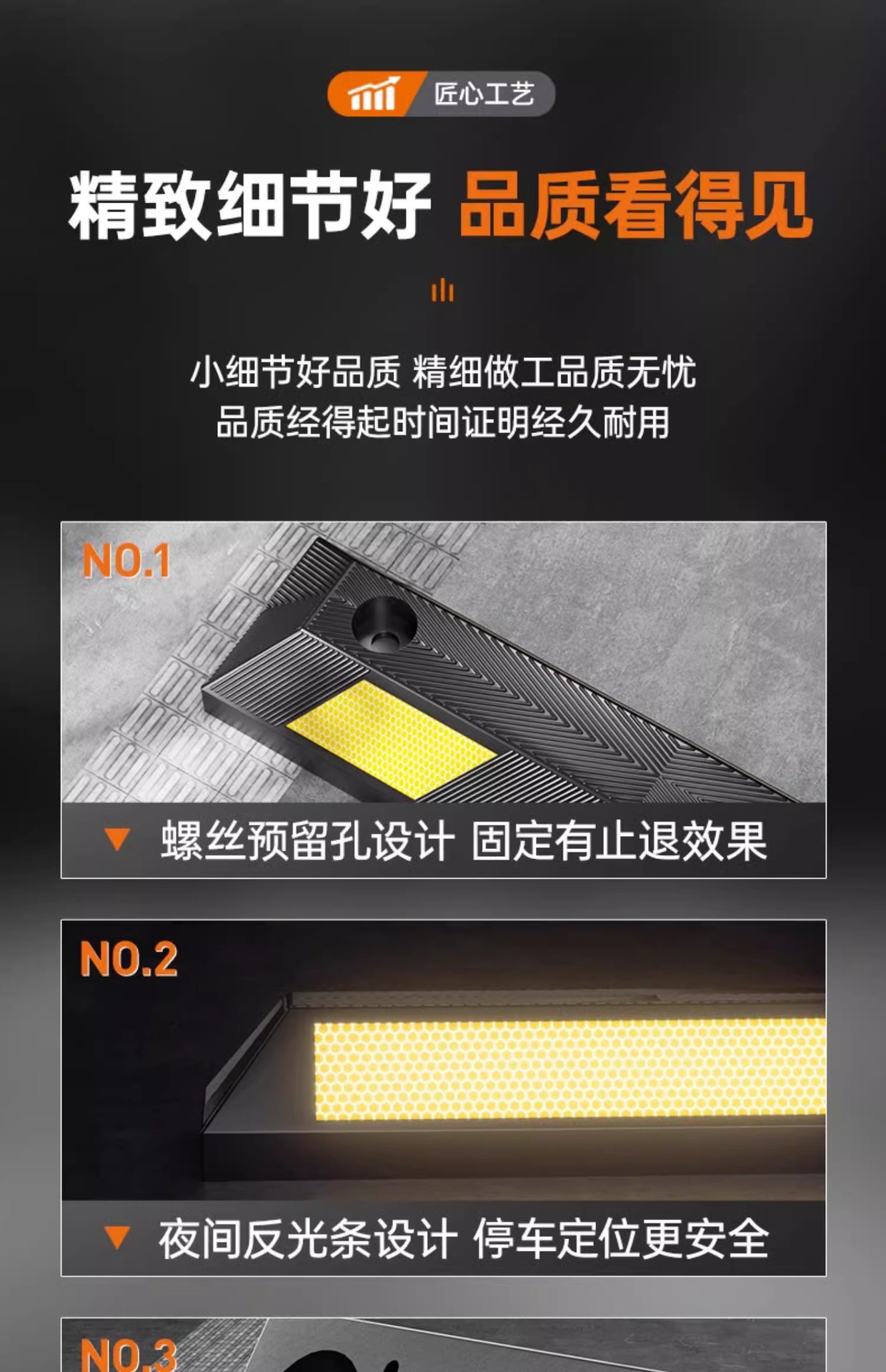 匠心工艺

精致细节好 品质看得见

小细节好品质 精细做工品质无忧
品质经得起时间证明经久耐用

NO.1

螺丝预留孔设计 固定有止退效果

NO.2

夜间反光条设计 停车定位更安全

NO.3