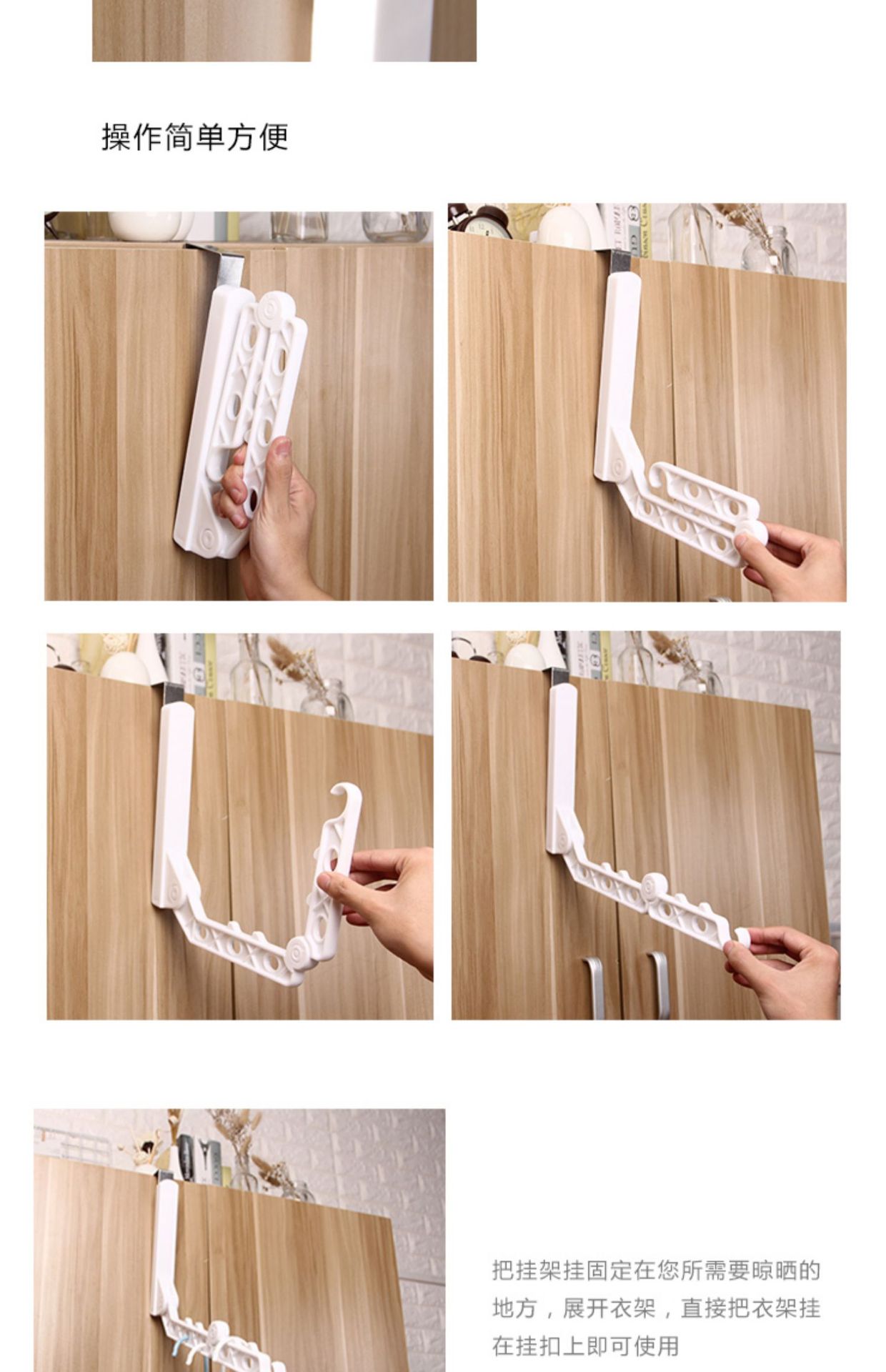 操作简单方便

把挂架挂固定在您所需要晾晒的地方，展开衣架，直接把衣架挂在挂扣上即可使用