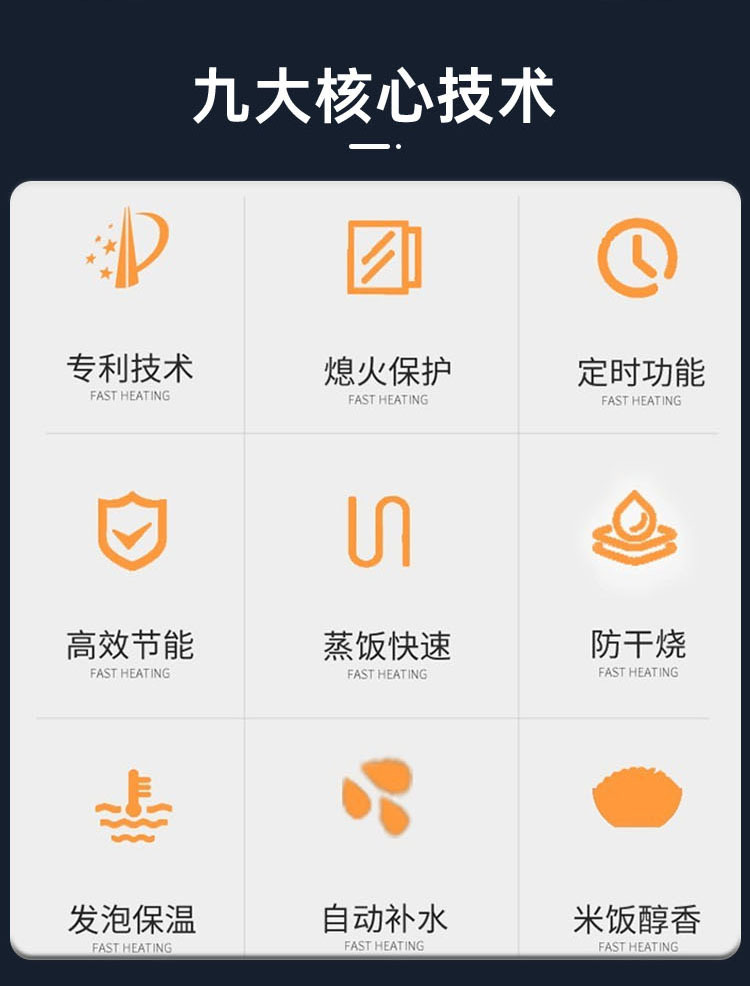 九大核心技术

专利技术
FAST HEATING

熄火保护
FAST HEATING

定时功能
FAST HEATING

高效节能
FAST HEATING

蒸饭快速
FAST HEATING

防干烧
FAST HEATING

发泡保温
FAST HEATING

自动补水
FAST HEATING

米饭醇香
FAST HEATING