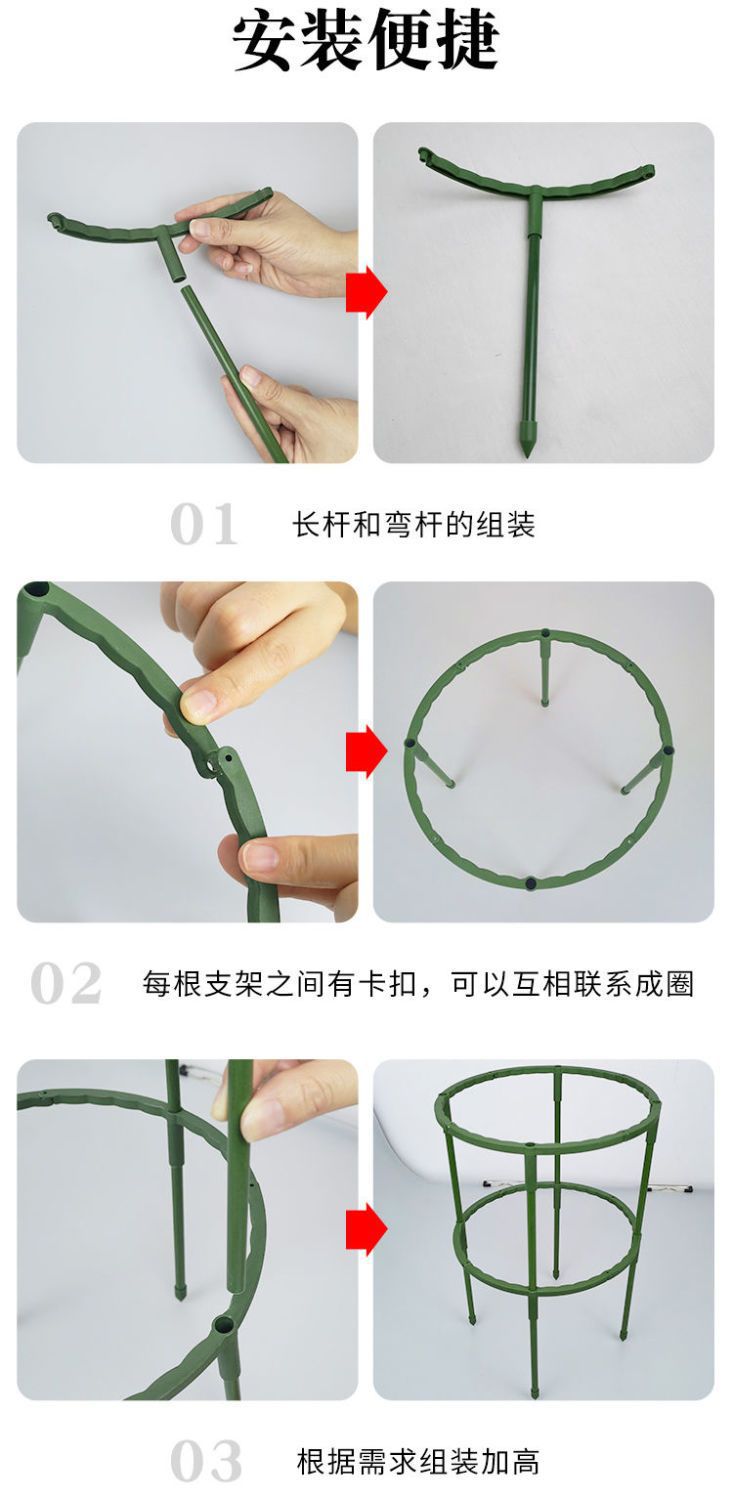 安装便捷

01 长杆和弯杆的组装

02 每根支架之间有卡扣，可以互相联系成圈

03 根据需求组装加高