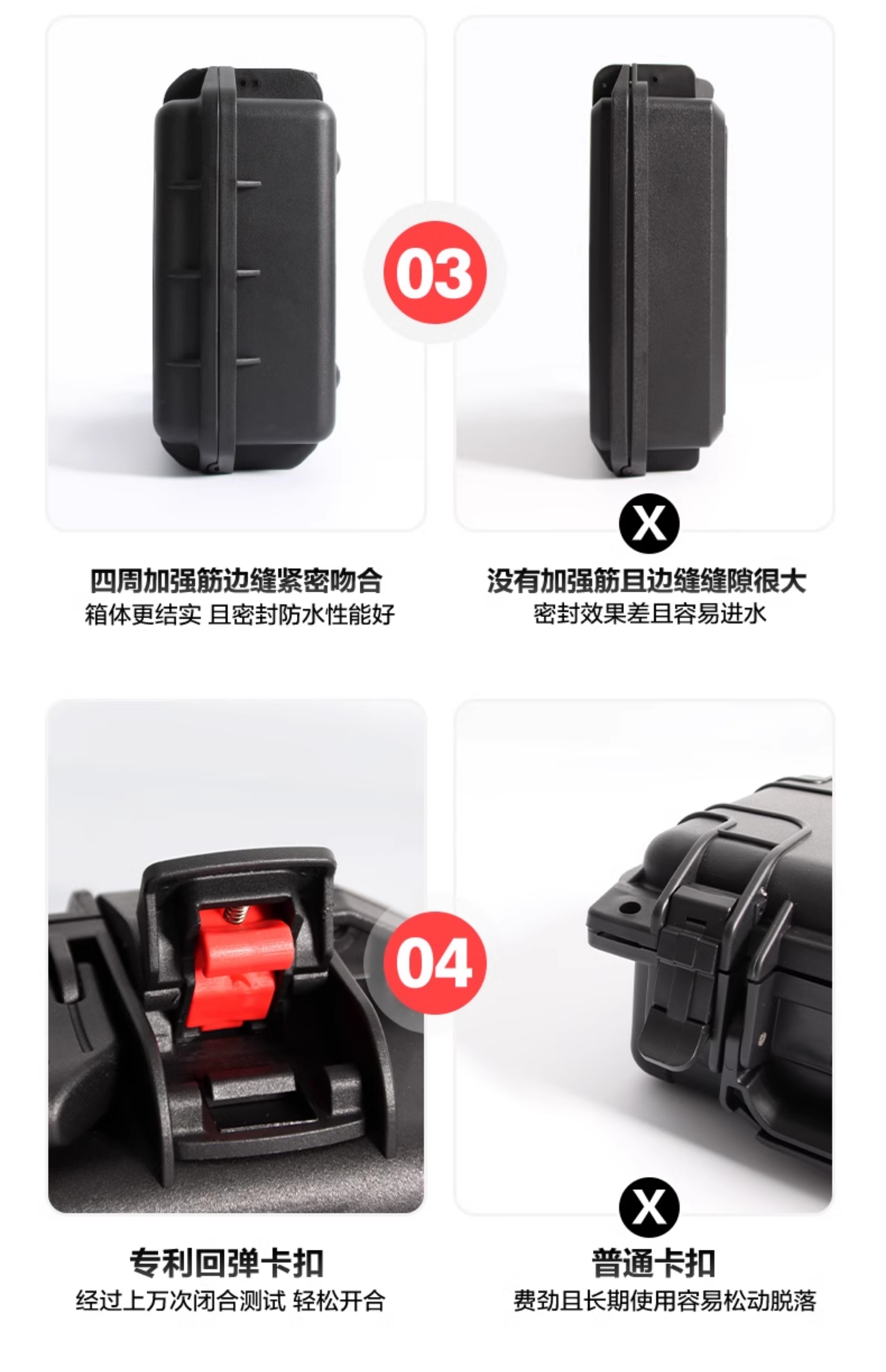 03

X

四周加强筋边缝紧密吻合
箱体更结实 且密封防水性能好

没有加强筋且边缝缝隙很大
密封效果差且容易进水

04

X

专利回弹卡扣
经过上万次闭合测试 轻松开合

普通卡扣
费劲且长期使用容易松动脱落