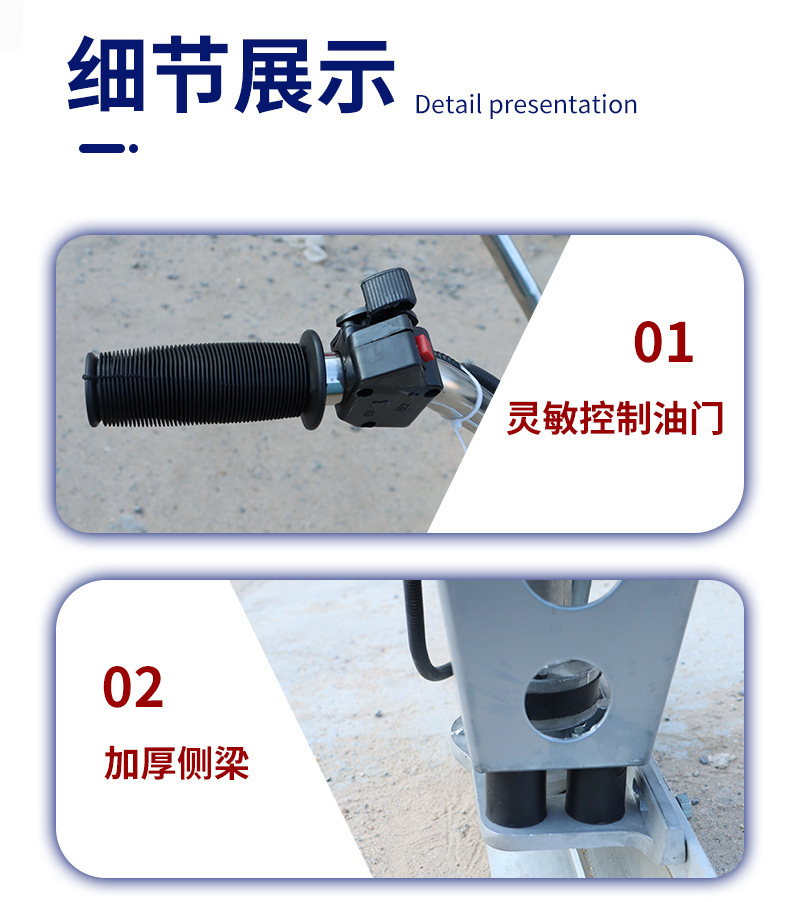 细节展示 Detail presentation

01
灵敏控制油门

02
加厚侧梁